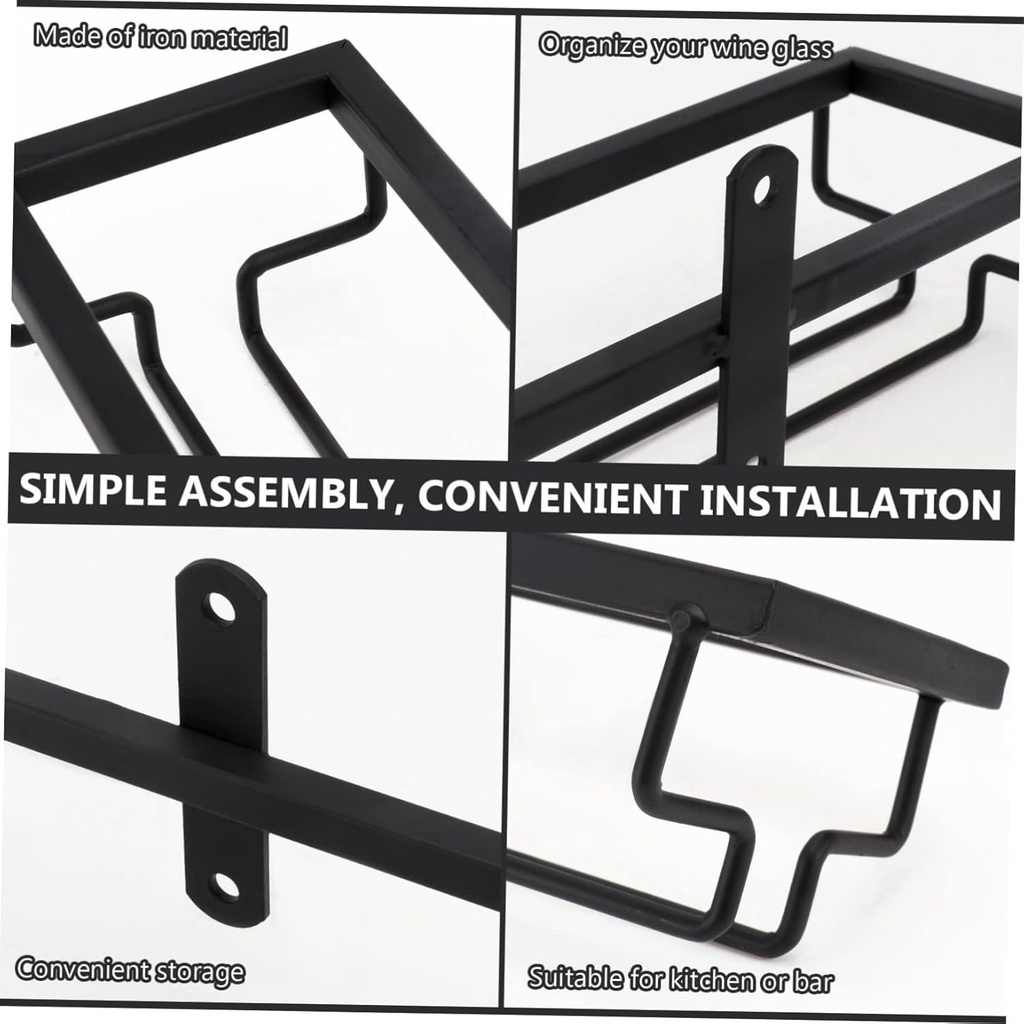 Made of iron material

Organize your wine glass

SIMPLE ASSEMBLY, CONVENIENT INSTALLATION

Convenient storage

Suitable for kitchen or bar