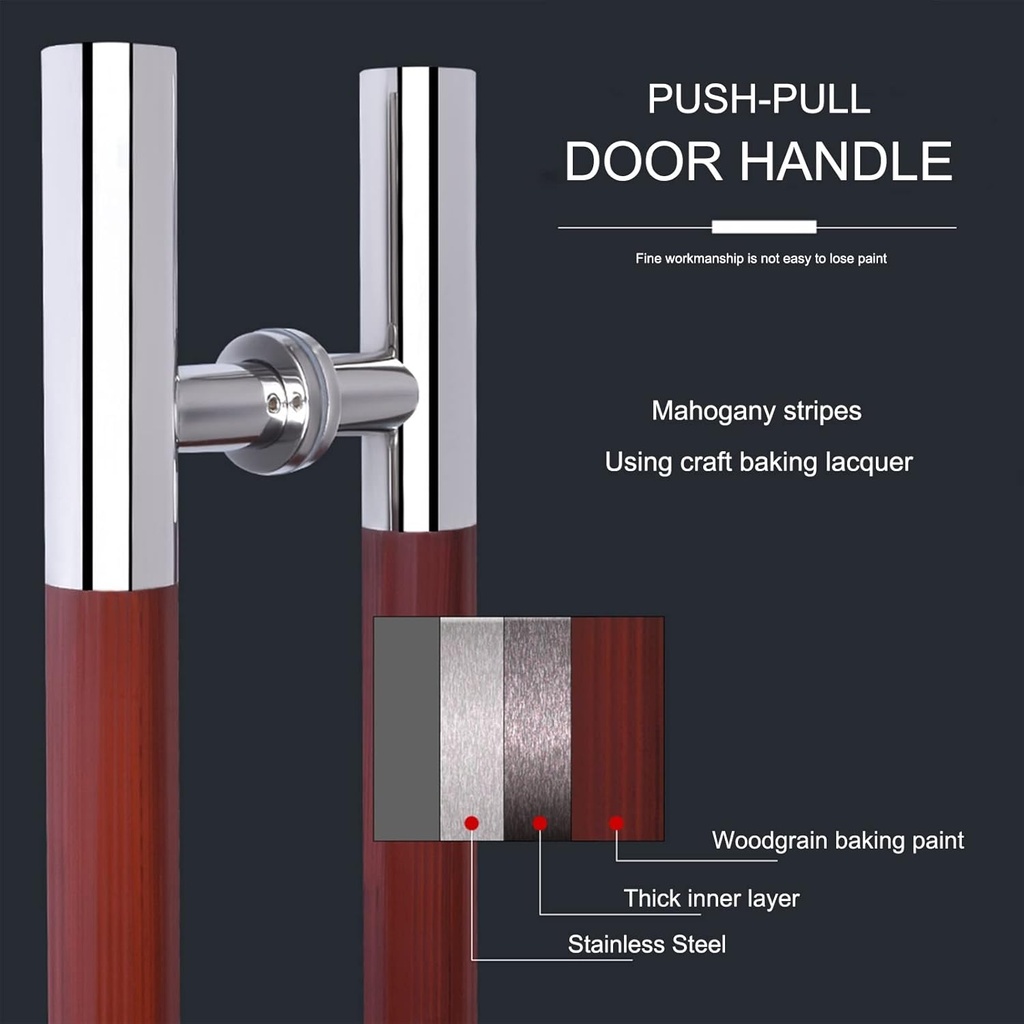 PUSH-PULL
DOOR HANDLE

Fine workmanship is not easy to lose paint

Mahogany stripes

Using craft baking lacquer

Woodgrain baking paint

Thick inner layer

Stainless Steel