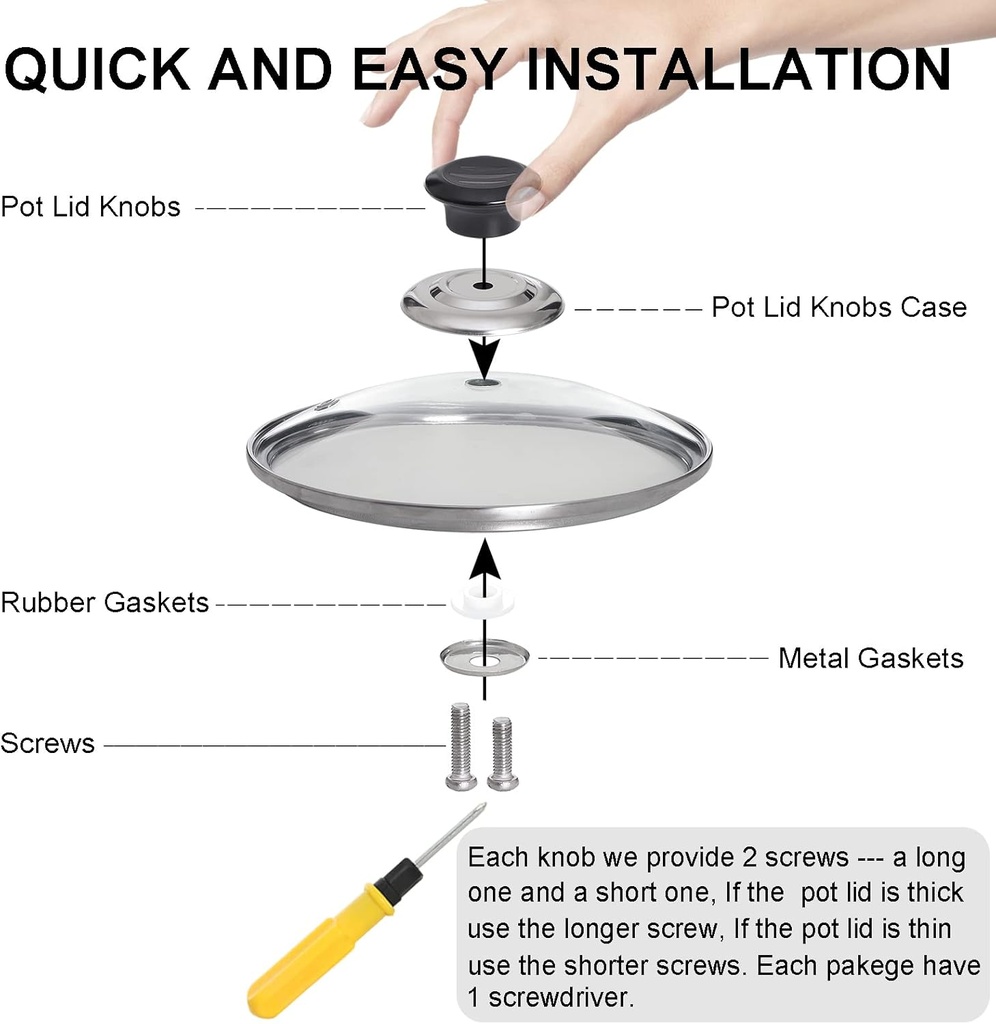 QUICK AND EASY INSTALLATION

Pot Lid Knobs

Pot Lid Knobs Case

Rubber Gaskets

Metal Gaskets

Screws

Each knob we provide 2 screws --- a long one and a short one, If the pot lid is thick use the longer screw, If the pot lid is thin use the shorter screws. Each pakege have 1 screwdriver.