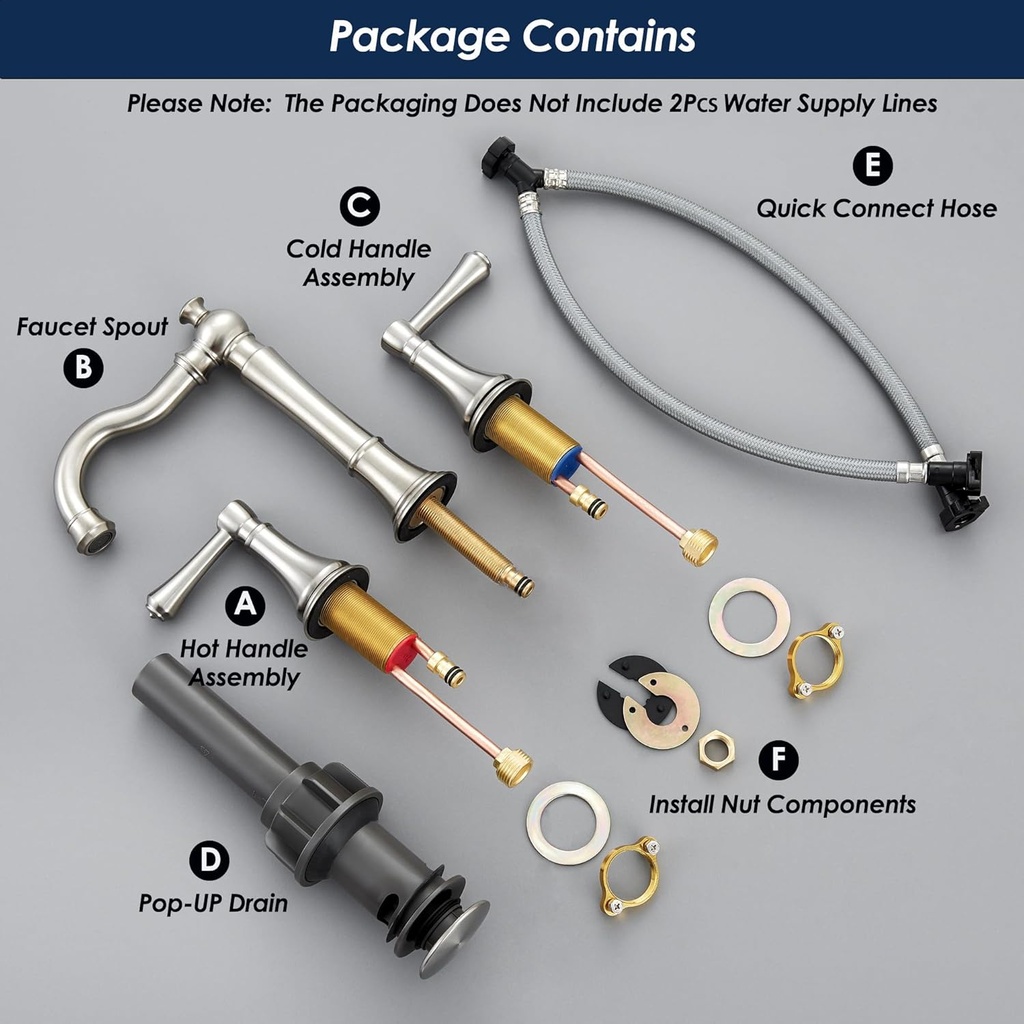 Package Contains

Please Note: The Packaging Does Not Include 2Pcs Water Supply Lines

E
Quick Connect Hose

C
Cold Handle Assembly

Faucet Spout
B

A
Hot Handle Assembly

F
Install Nut Components

D
Pop-UP Drain