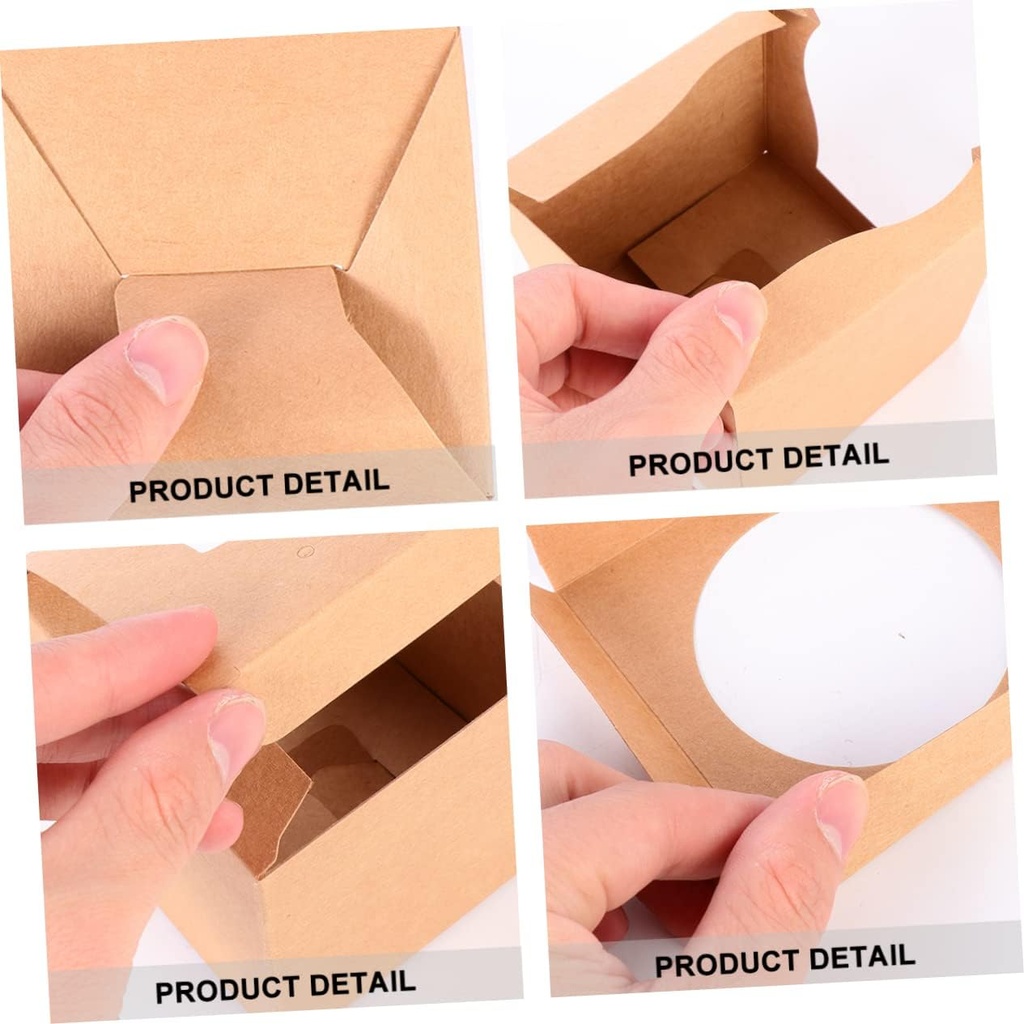 PRODUCT DETAIL

PRODUCT DETAIL

PRODUCT DETAIL

PRODUCT DETAIL