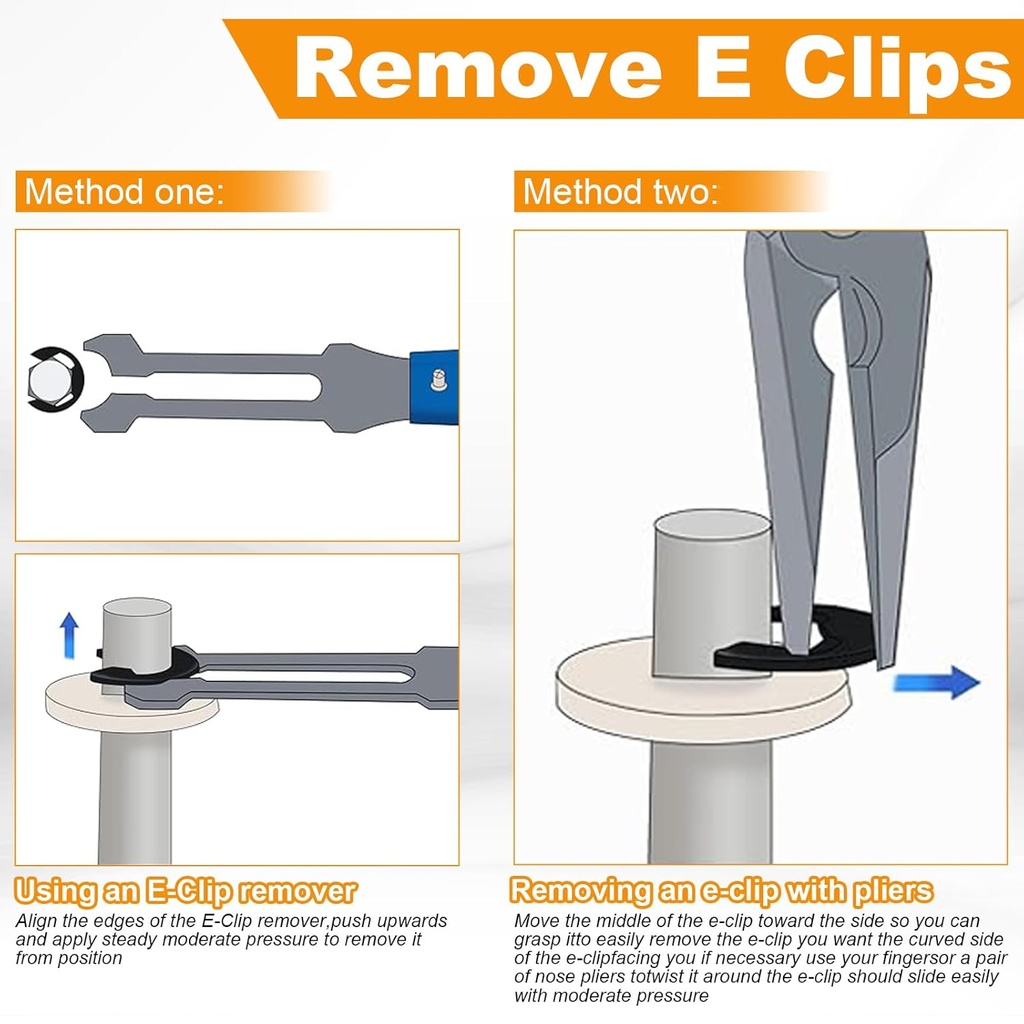 Remove E Clips

Method one:

Using an E-Clip remover

Align the edges of the E-Clip remover,push upwards and apply steady moderate pressure to remove it from position

Method two:

Removing an e-clip with pliers

Move the middle of the e-clip toward the side so you can grasp itto easily remove the e-clip you want the curved side of the e-clipfacing you if necessary use your fingersor a pair of nose pliers totwist it around the e-clip should slide easily with moderate pressure