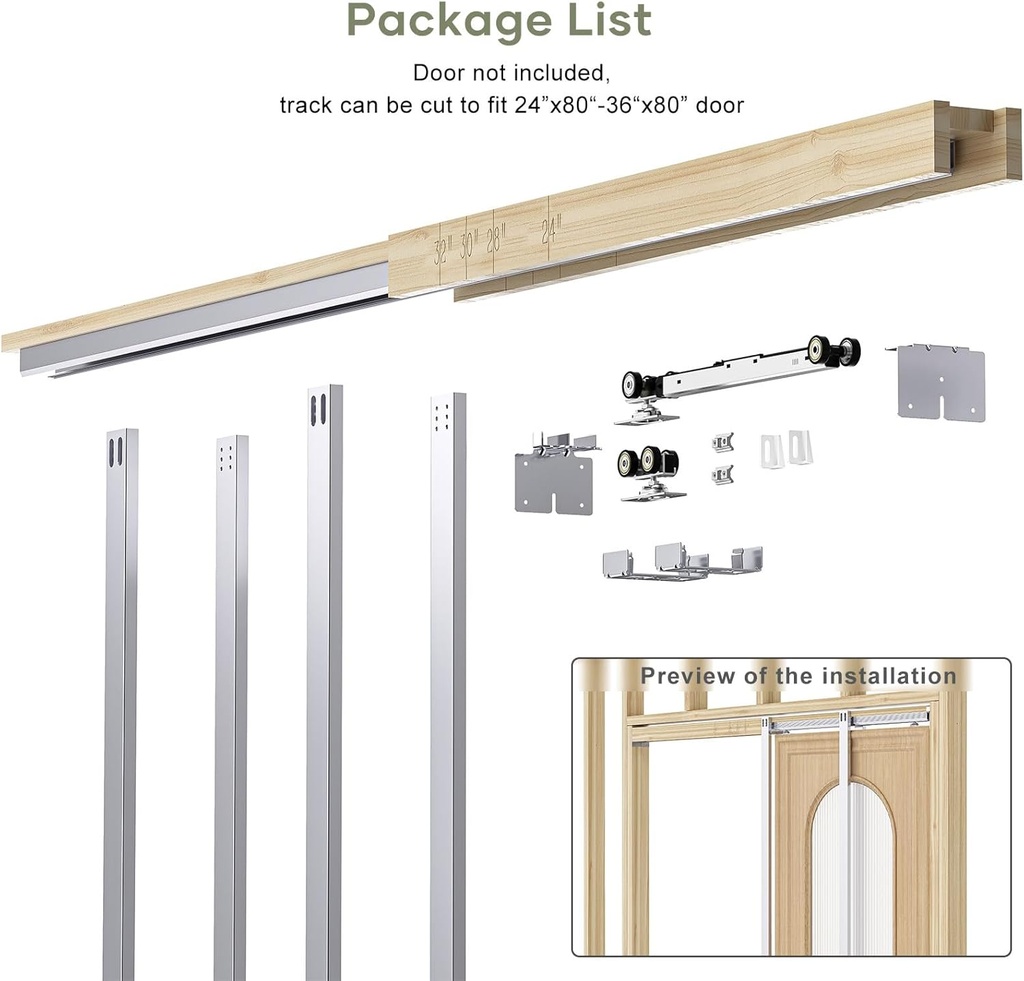 Package List

Door not included,
track can be cut to fit 24”x80“-36“x80” door

32" 30" 28" 24"

Preview of the installation