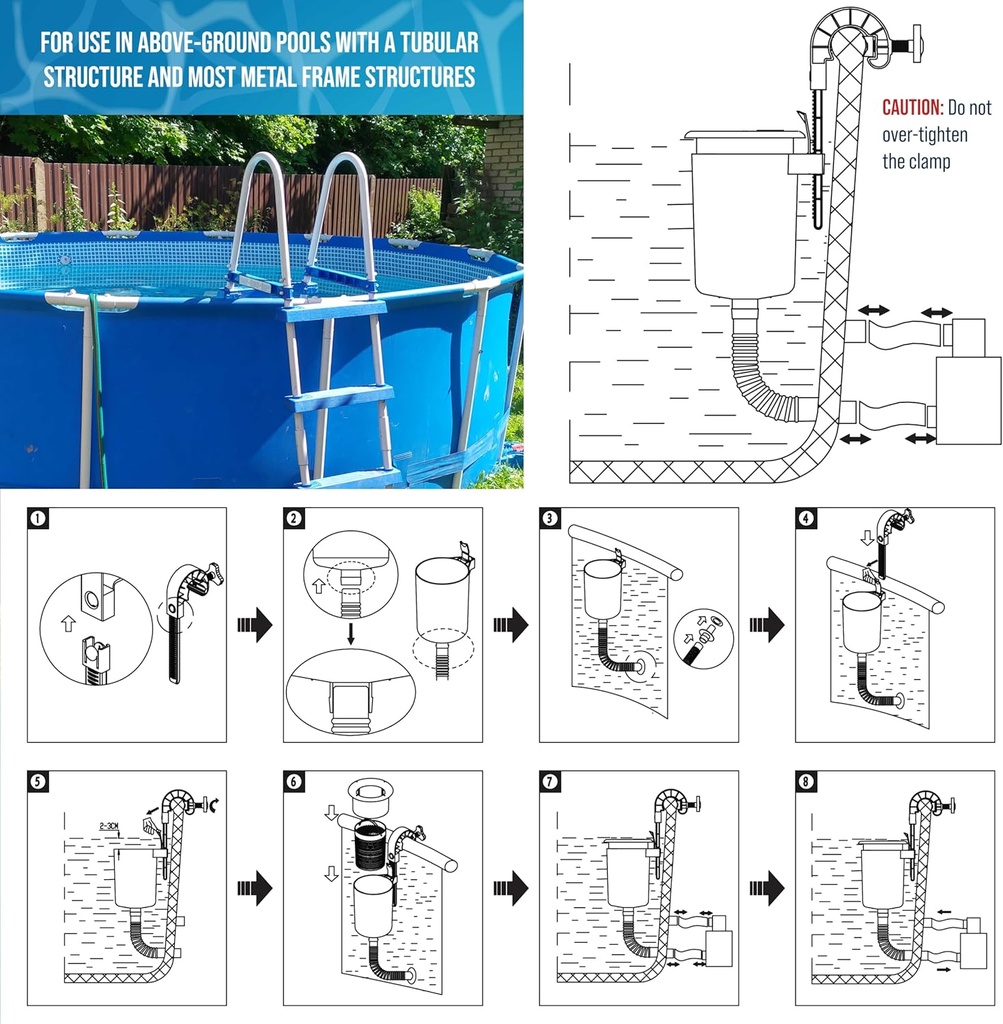 FOR USE IN ABOVE-GROUND POOLS WITH A TUBULAR STRUCTURE AND MOST METAL FRAME STRUCTURES

CAUTION: Do not over-tighten the clamp

1

2

3

4

5

2-3CM

6

7

8