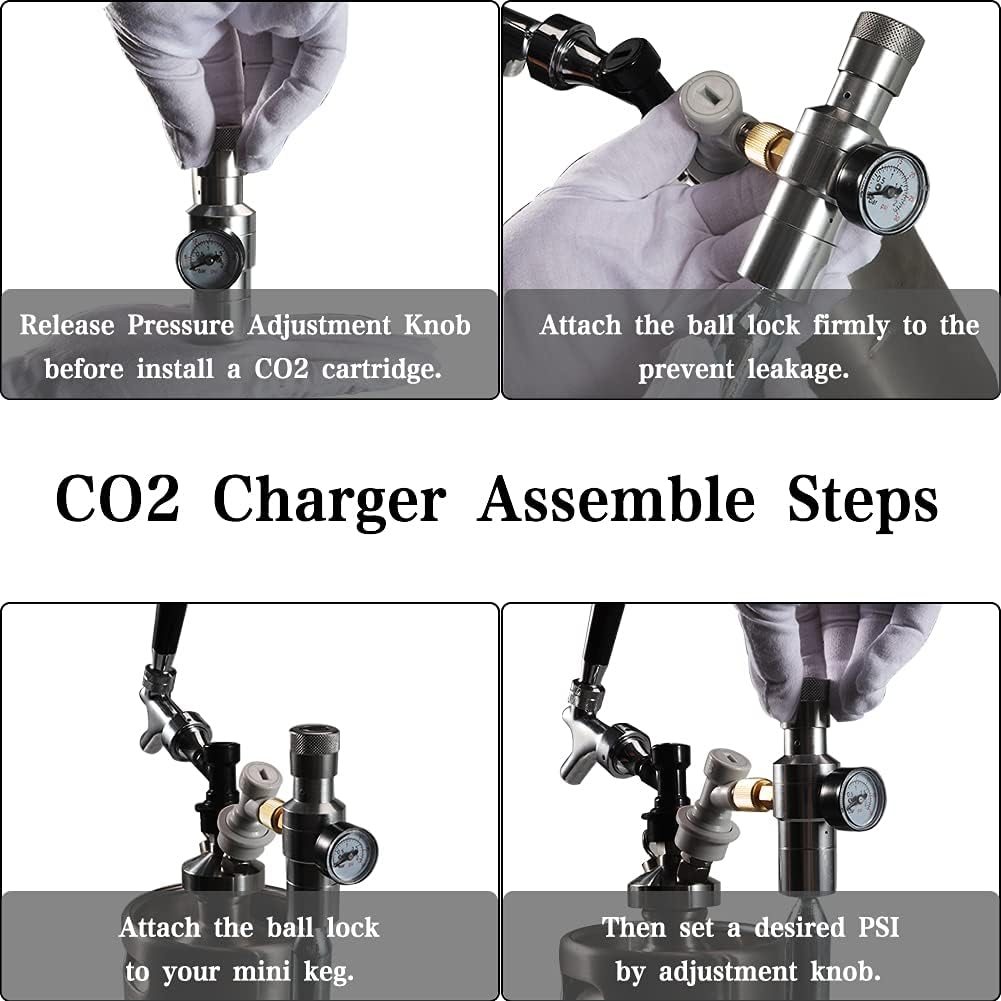 Release Pressure Adjustment Knob before install a CO2 cartridge.

Attach the ball lock firmly to the prevent leakage.

CO2 Charger Assemble Steps

Attach the ball lock to your mini keg.

Then set a desired PSI by adjustment knob.