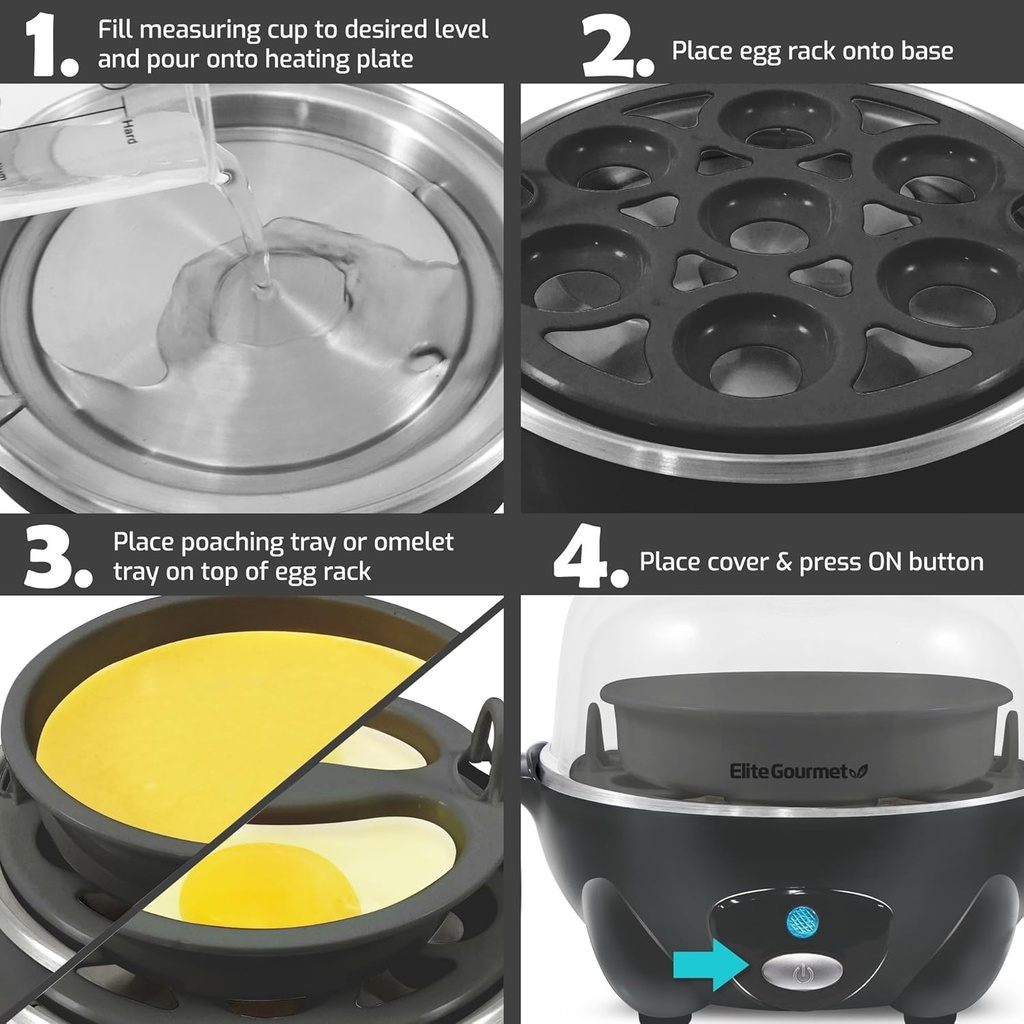 1. Fill measuring cup to desired level and pour onto heating plate

Hard

2. Place egg rack onto base

3. Place poaching tray or omelet tray on top of egg rack

4. Place cover & press ON button

Elite Gourmet