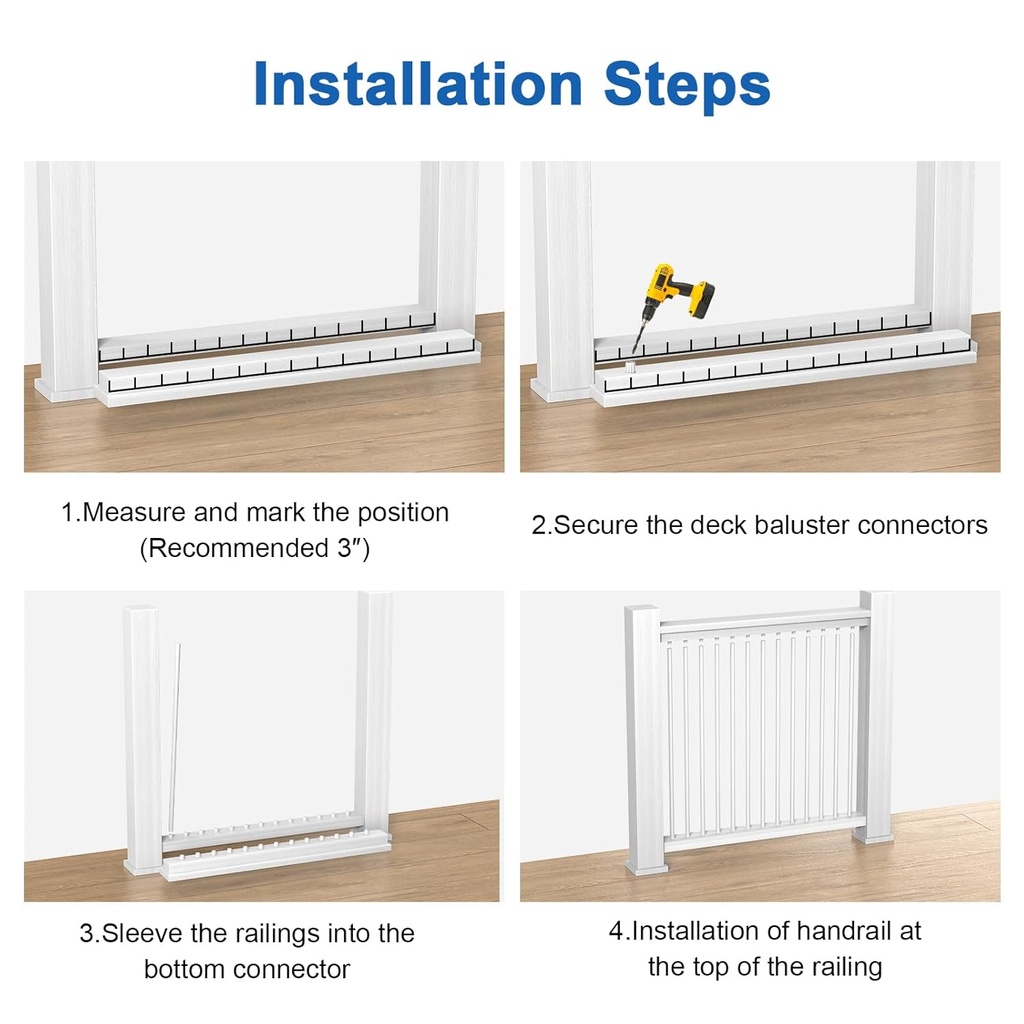 Installation Steps

1.Measure and mark the position (Recommended 3″)

2.Secure the deck baluster connectors

3.Sleeve the railings into the bottom connector

4.Installation of handrail at the top of the railing