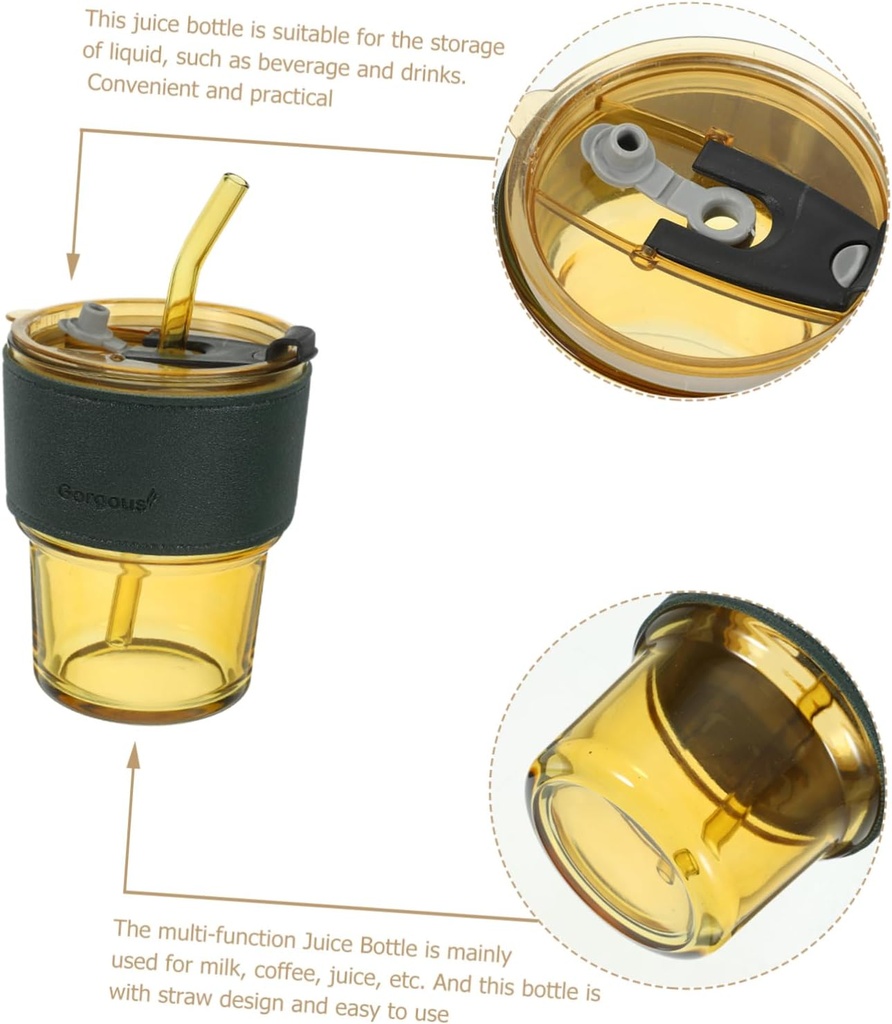 This juice bottle is suitable for the storage of liquid, such as beverage and drinks. Convenient and practical

Gorgeous

The multi-function Juice Bottle is mainly used for milk, coffee, juice, etc. And this bottle is with straw design and easy to use