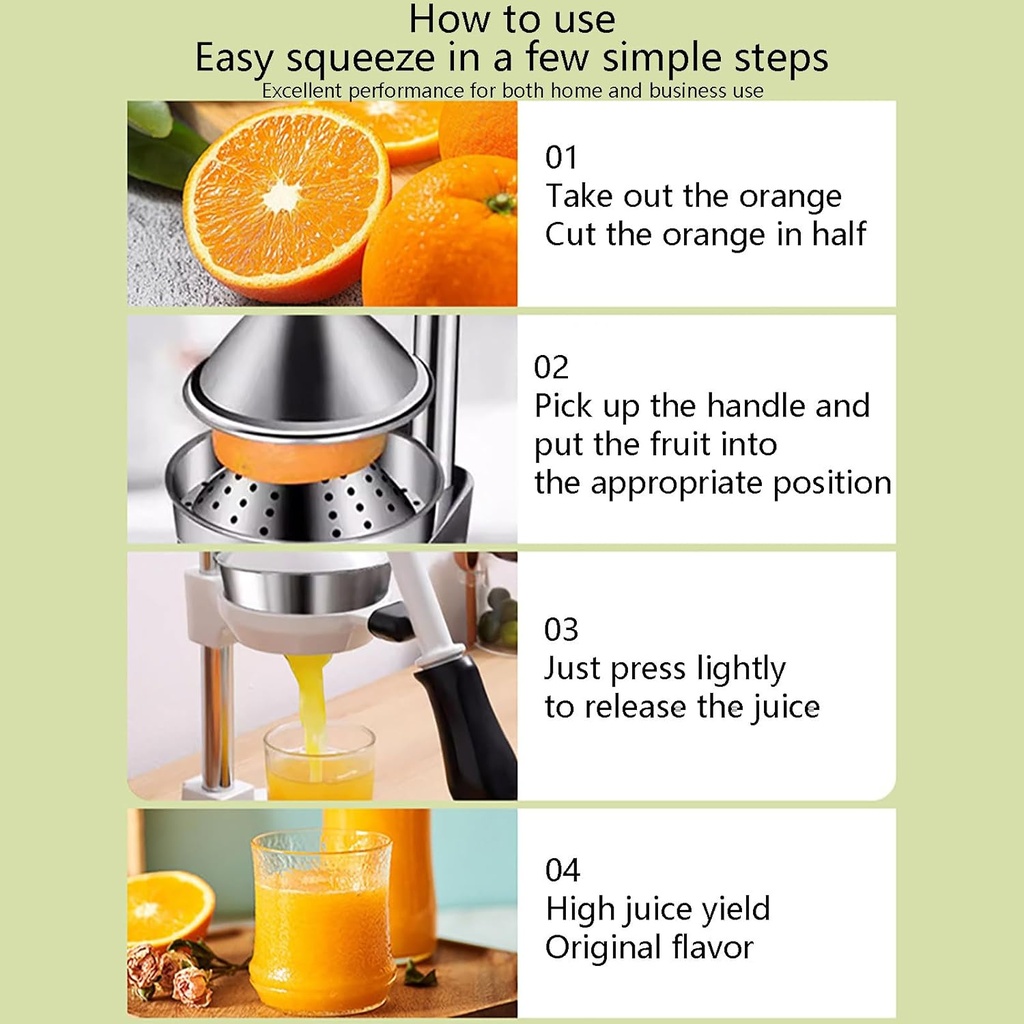 How to use
Easy squeeze in a few simple steps
Excellent performance for both home and business use

01
Take out the orange
Cut the orange in half

02
Pick up the handle and put the fruit into the appropriate position

03
Just press lightly to release the juice

04
High juice yield
Original flavor