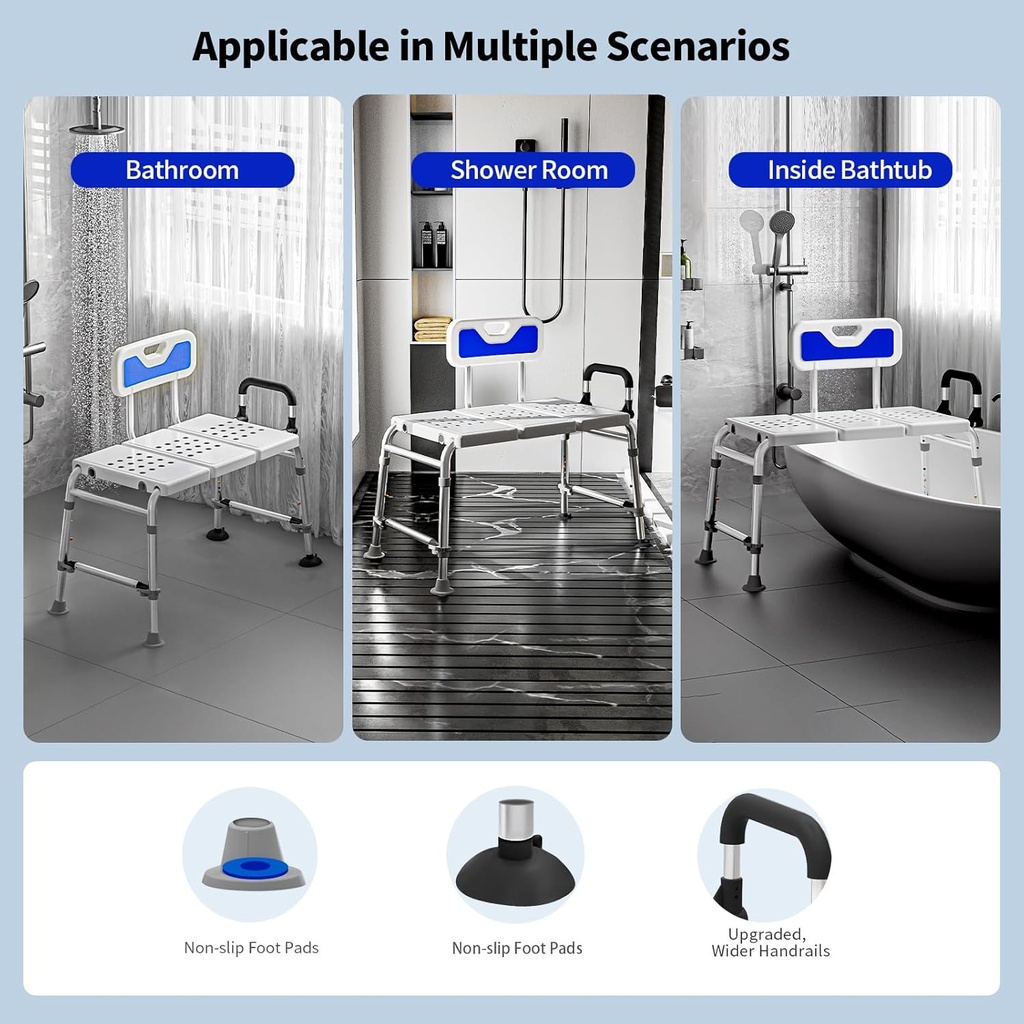 Applicable in Multiple Scenarios

Bathroom

Shower Room

Inside Bathtub

Non-slip Foot Pads

Non-slip Foot Pads

Upgraded, Wider Handrails