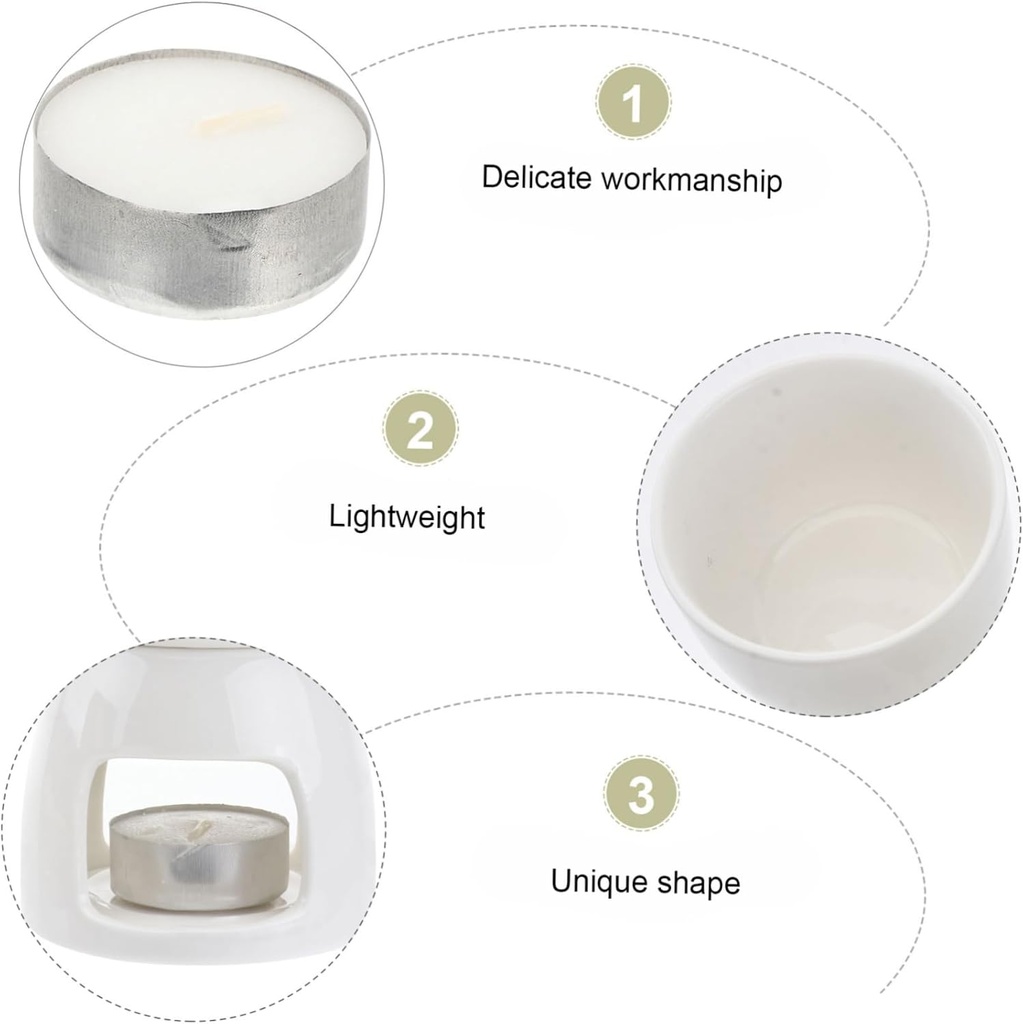 1

Delicate workmanship

2

Lightweight

3

Unique shape