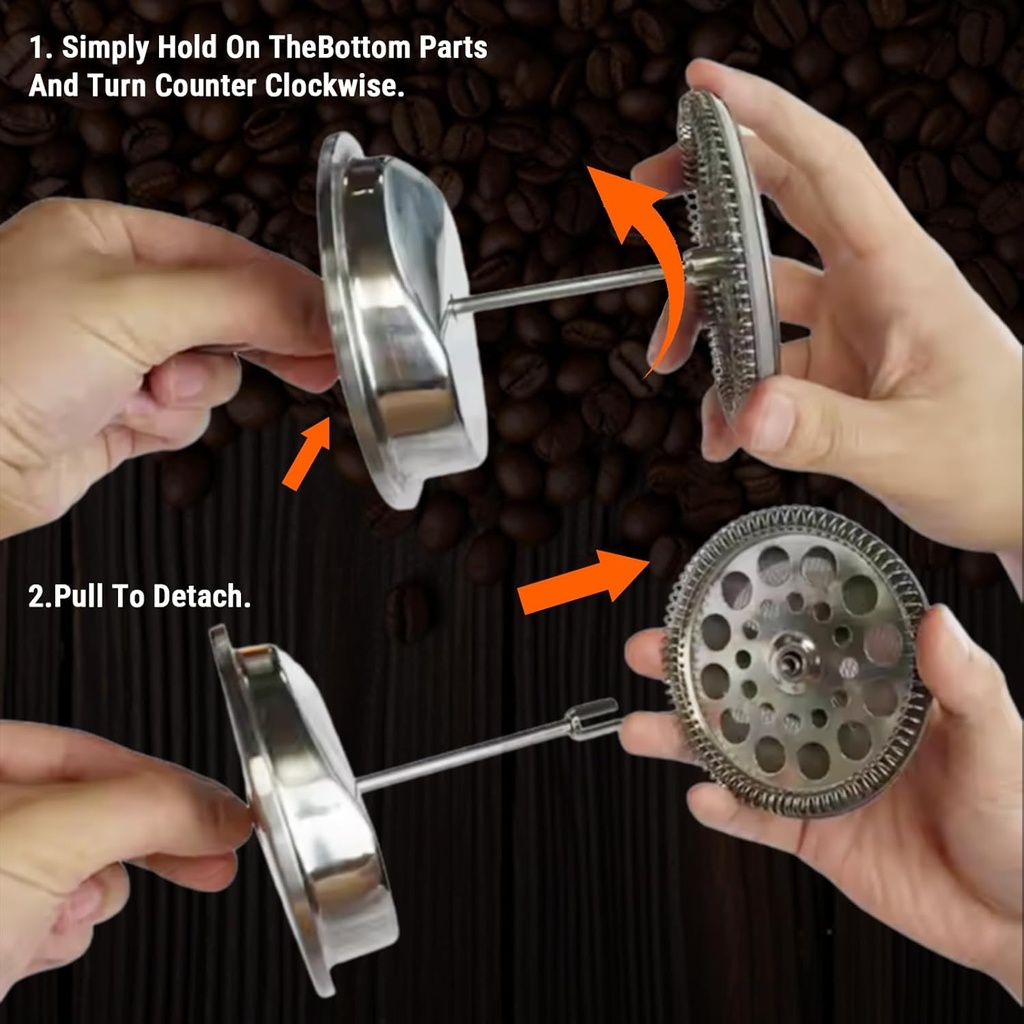 1. Simply Hold On TheBottom Parts And Turn Counter Clockwise.

2.Pull To Detach.