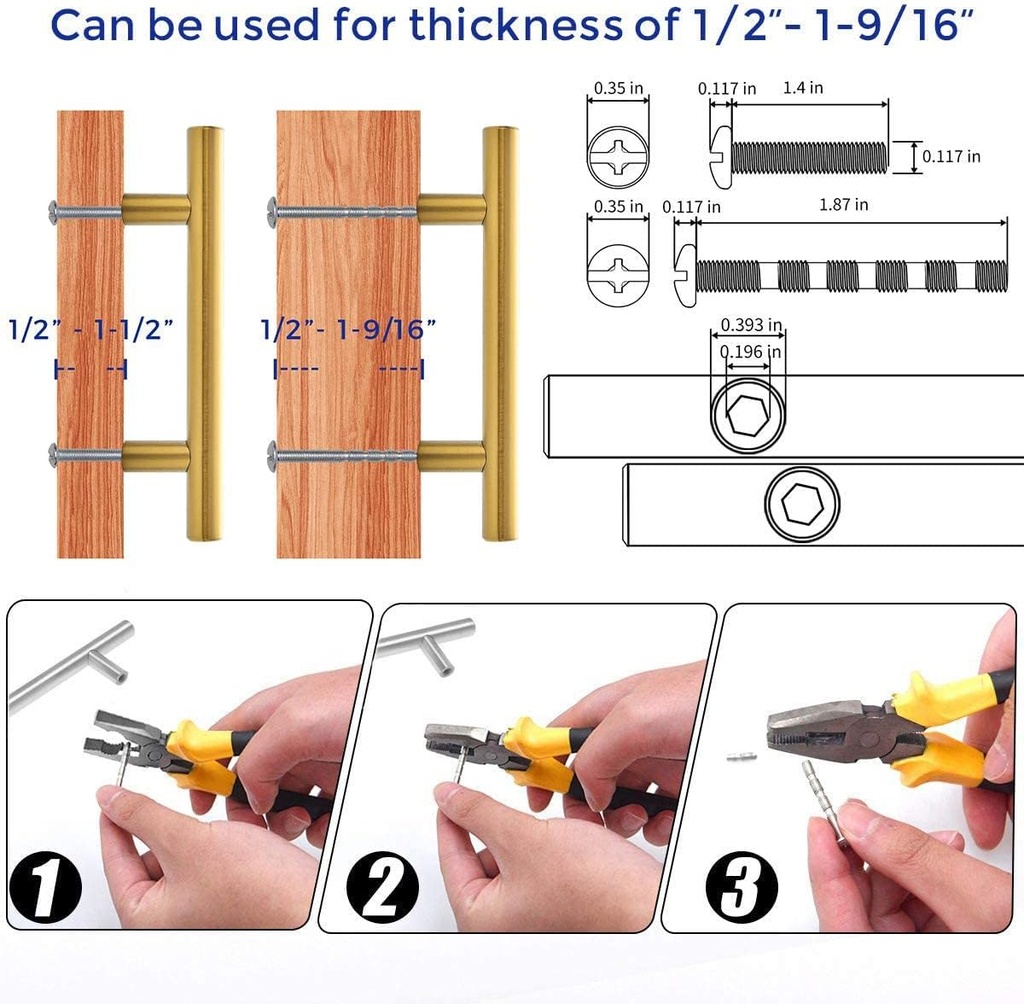 Can be used for thickness of 1/2"- 1-9/16"

1/2" - 1-1/2"

1/2"- 1-9/16"

0.35 in
0.117 in
1.4 in
0.117 in

0.35 in
0.117 in
1.87 in

0.393 in
0.196 in

1

2

3