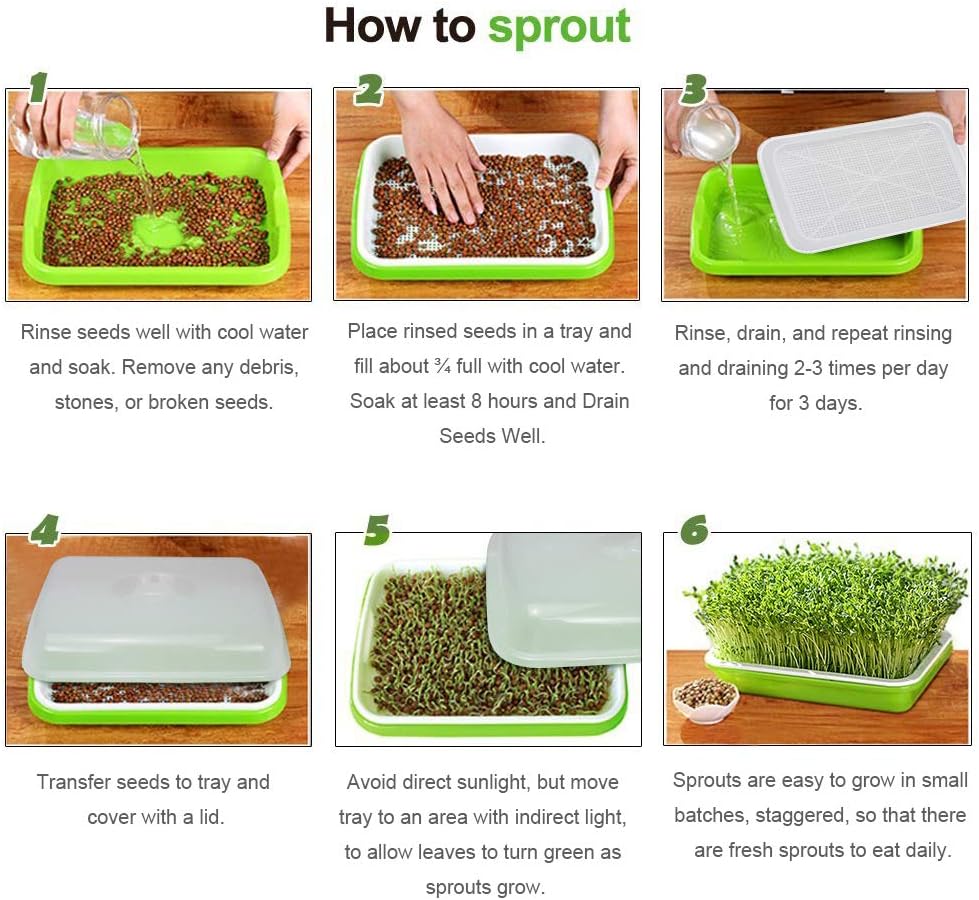 How to sprout

1

Rinse seeds well with cool water and soak. Remove any debris, stones, or broken seeds.

2

Place rinsed seeds in a tray and fill about ¾ full with cool water. Soak at least 8 hours and Drain Seeds Well.

3

Rinse, drain, and repeat rinsing and draining 2-3 times per day for 3 days.

4

Transfer seeds to tray and cover with a lid.

5

Avoid direct sunlight, but move tray to an area with indirect light, to allow leaves to turn green as sprouts grow.

6

Sprouts are easy to grow in small batches, staggered, so that there are fresh sprouts to eat daily.