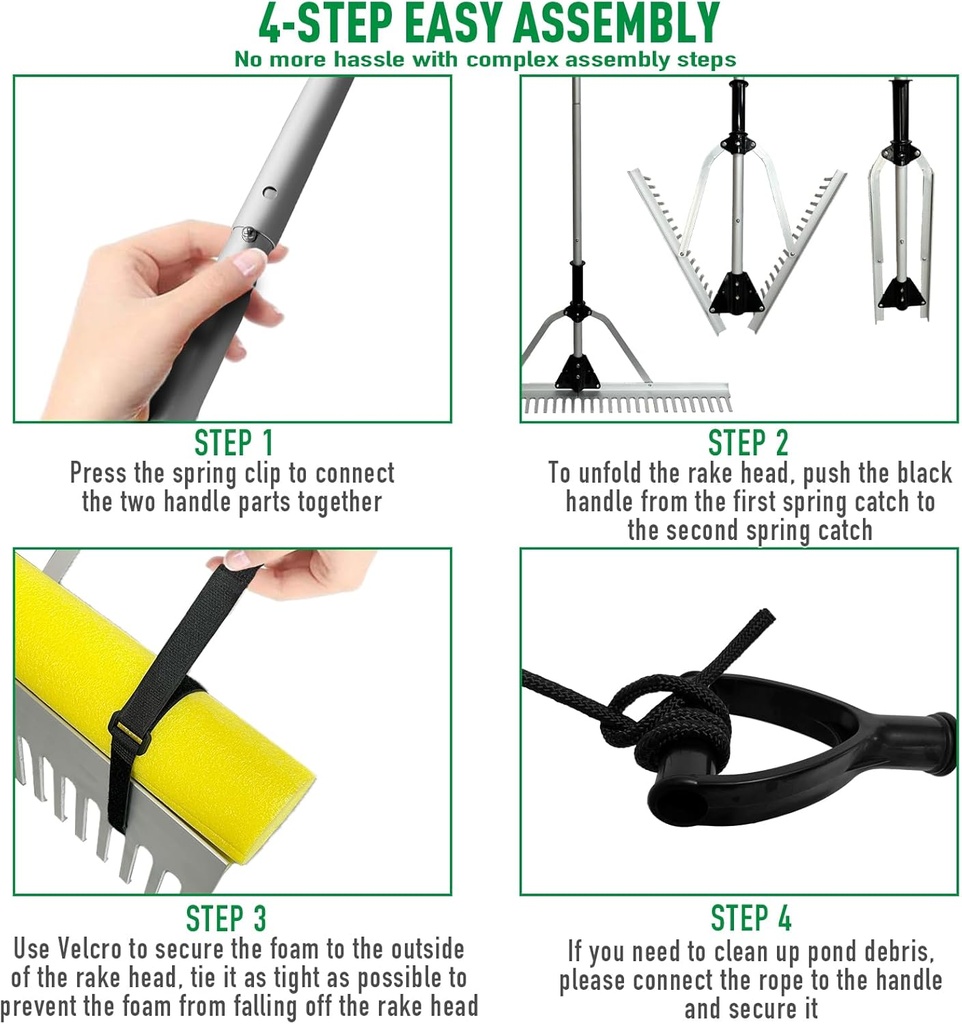 4-STEP EASY ASSEMBLY
No more hassle with complex assembly steps

STEP 1
Press the spring clip to connect the two handle parts together

STEP 2
To unfold the rake head, push the black handle from the first spring catch to the second spring catch

STEP 3
Use Velcro to secure the foam to the outside of the rake head, tie it as tight as possible to prevent the foam from falling off the rake head

STEP 4
If you need to clean up pond debris, please connect the rope to the handle and secure it