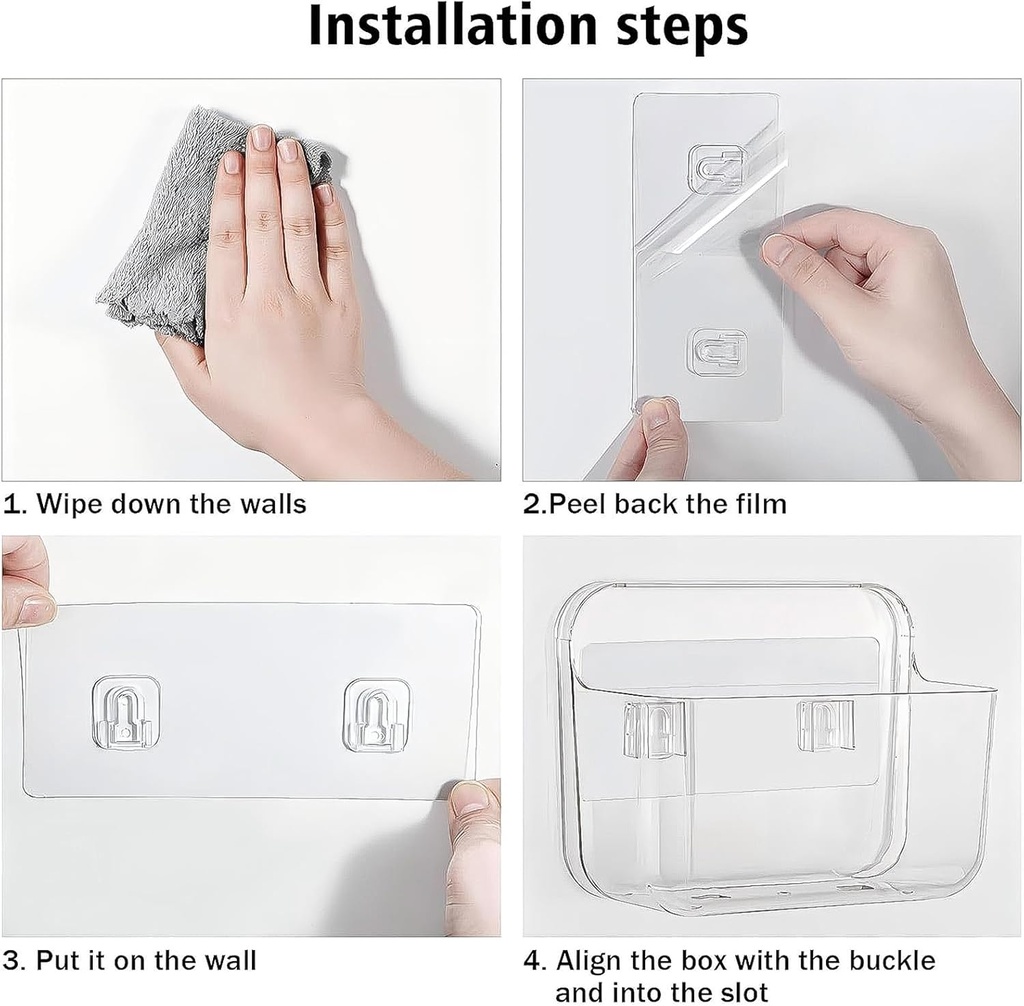 Installation steps

1. Wipe down the walls

2.Peel back the film

3. Put it on the wall

4. Align the box with the buckle and into the slot