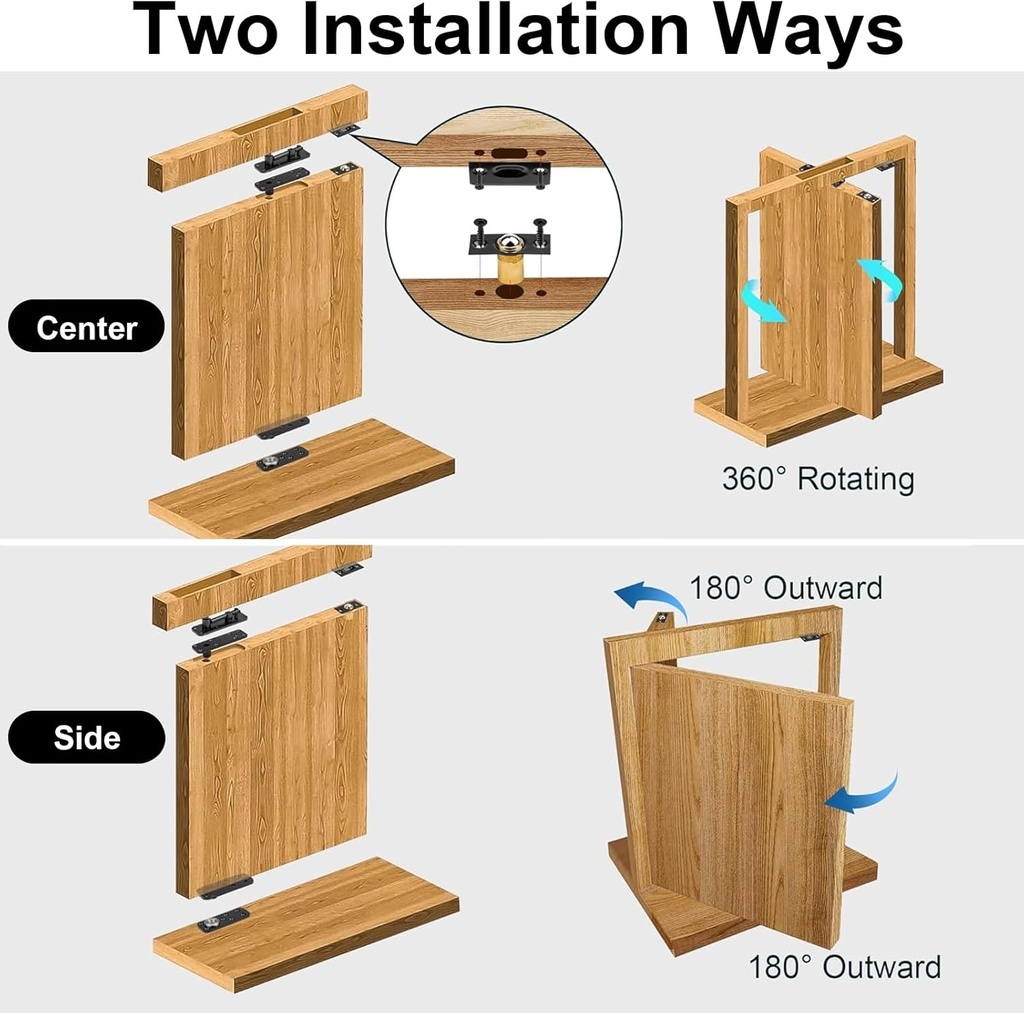 Two Installation Ways

Center

360° Rotating

Side

180° Outward

180° Outward