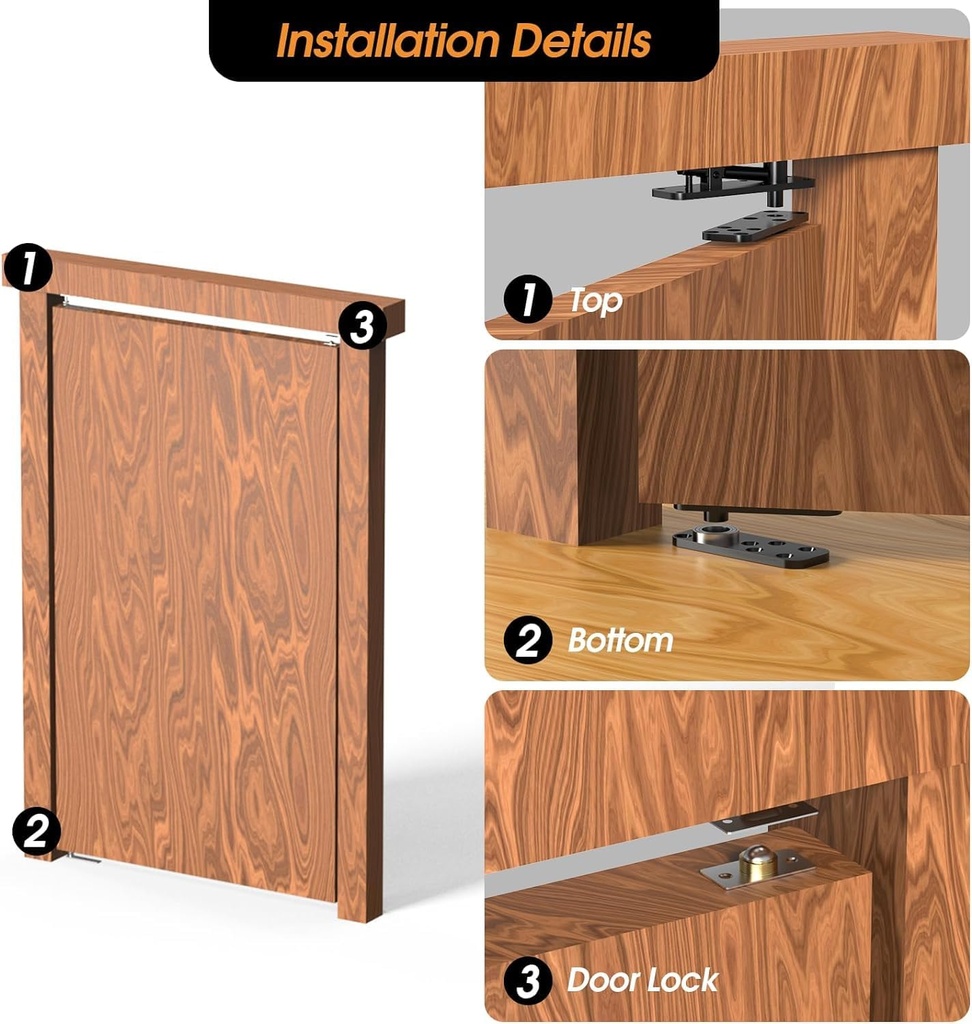 Installation Details

1

3

2

1 Top

2 Bottom

3 Door Lock