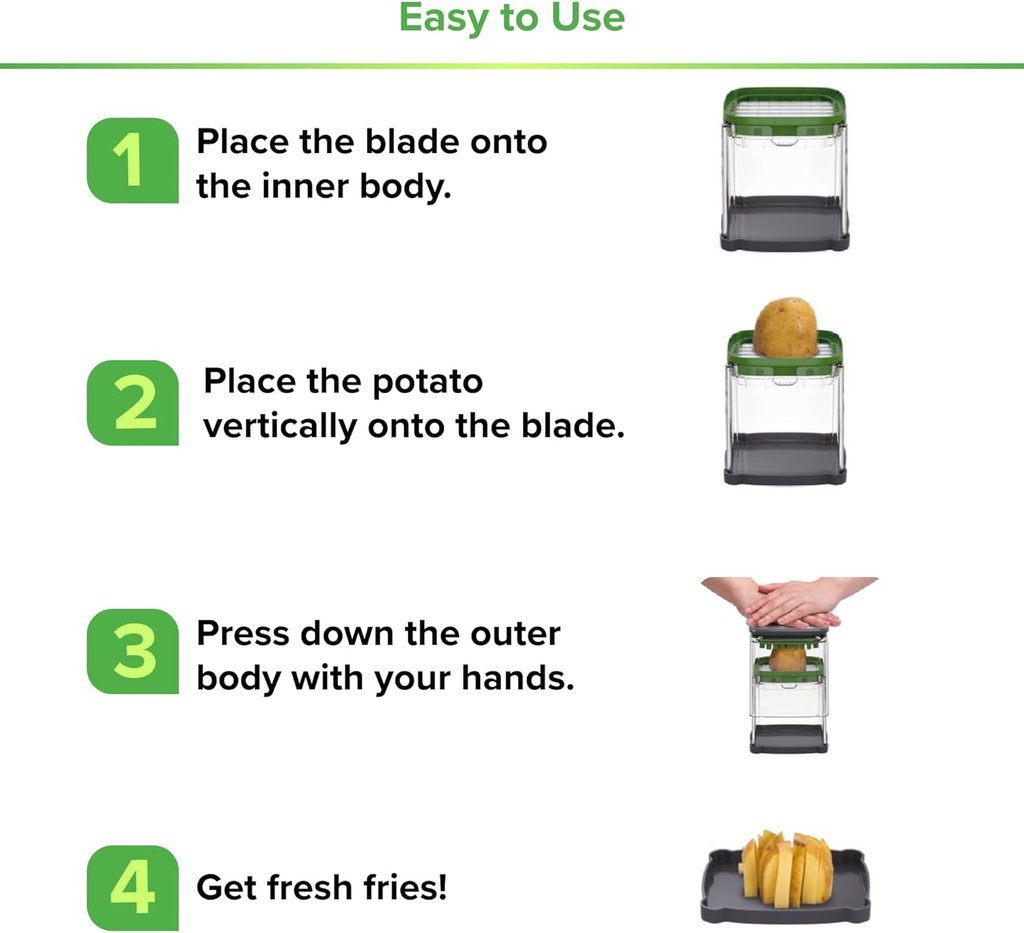 Easy to Use

1 Place the blade onto the inner body.

2 Place the potato vertically onto the blade.

3 Press down the outer body with your hands.

4 Get fresh fries!