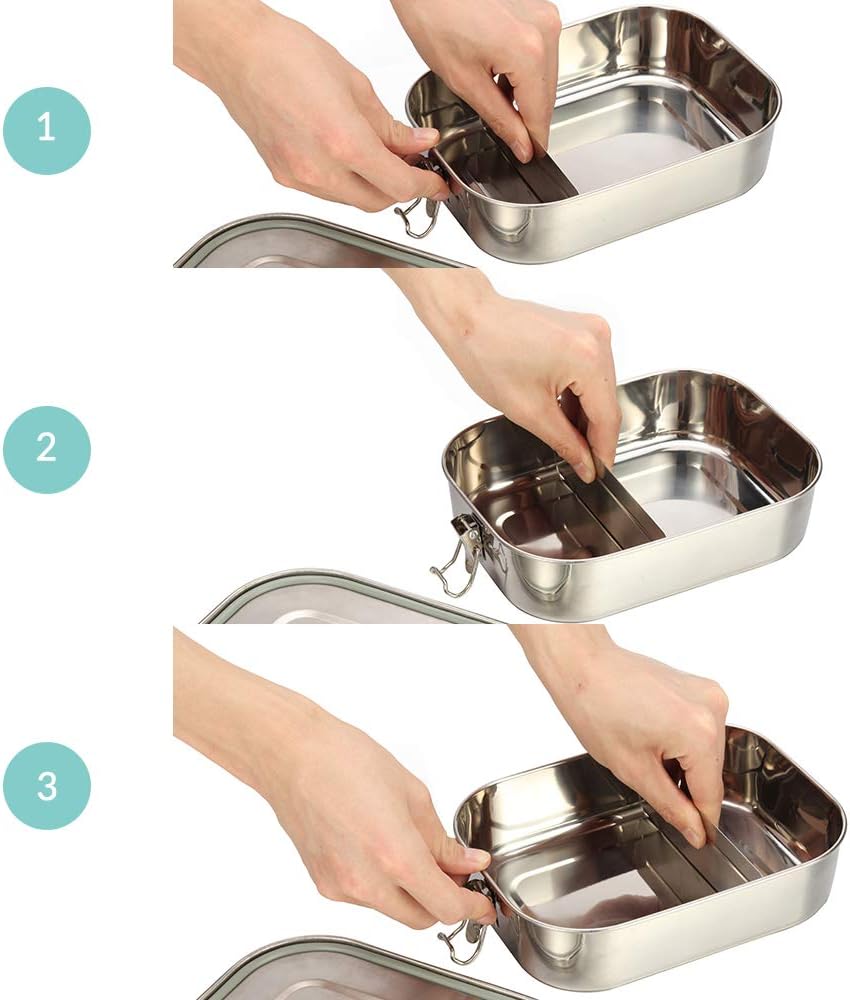 1

2

3