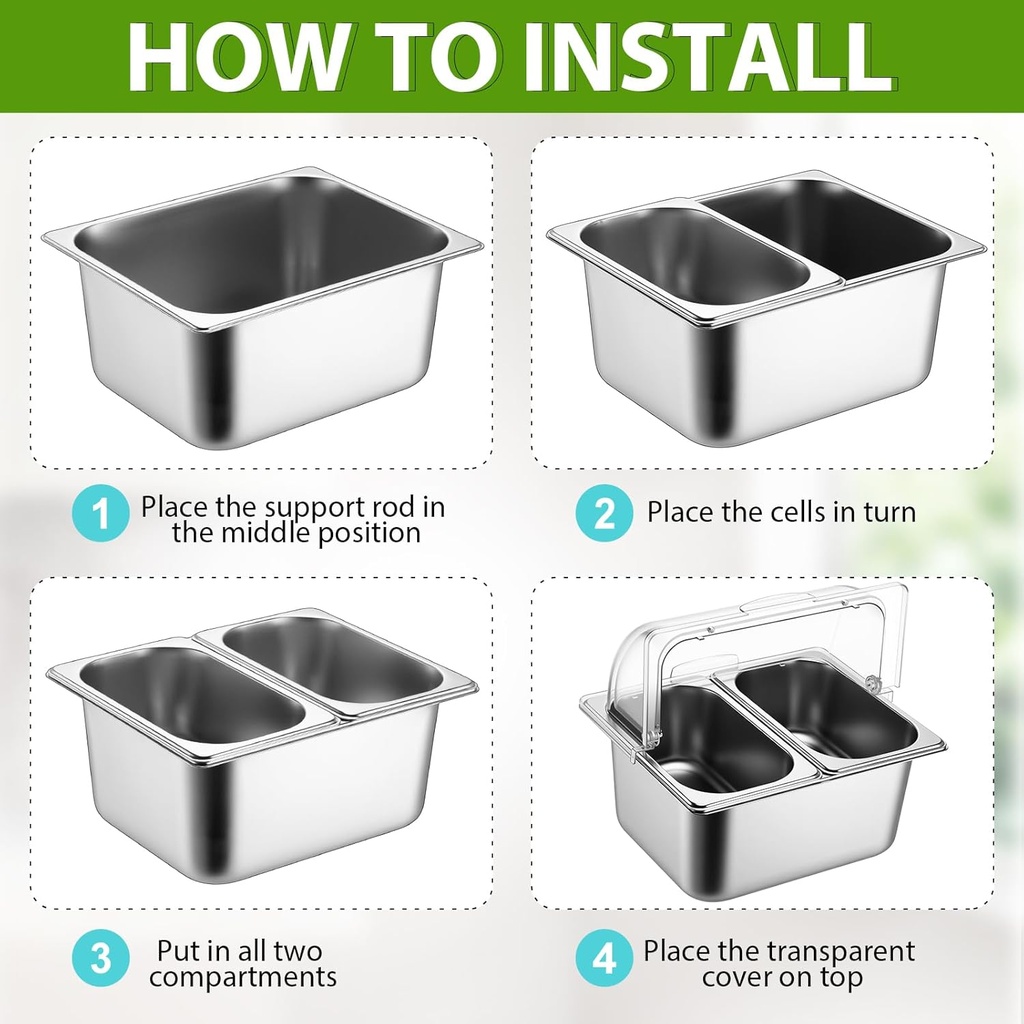 HOW TO INSTALL

1 Place the support rod in the middle position

2 Place the cells in turn

3 Put in all two compartments

4 Place the transparent cover on top