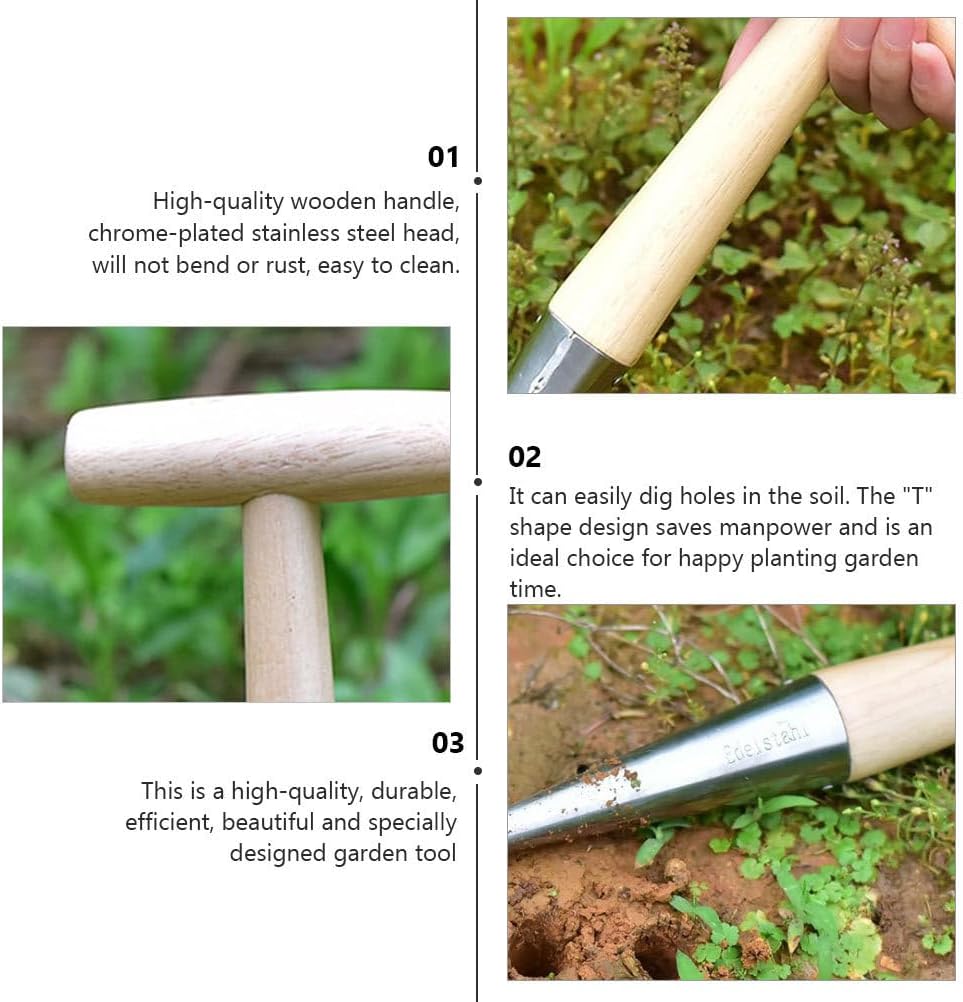 01
High-quality wooden handle, chrome-plated stainless steel head, will not bend or rust, easy to clean.

02
It can easily dig holes in the soil. The "T" shape design saves manpower and is an ideal choice for happy planting garden time.

Edelstahl

03
This is a high-quality, durable, efficient, beautiful and specially designed garden tool