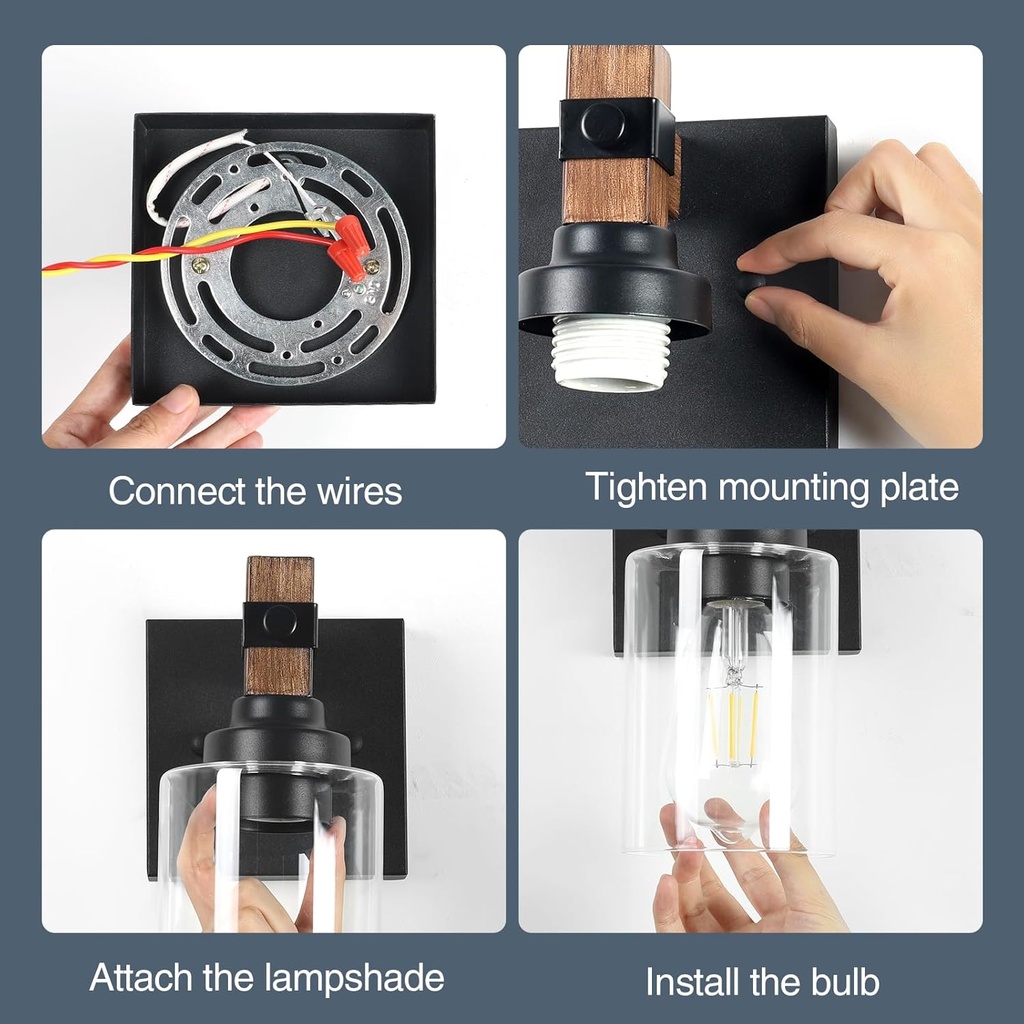 Connect the wires

Tighten mounting plate

Attach the lampshade

Install the bulb