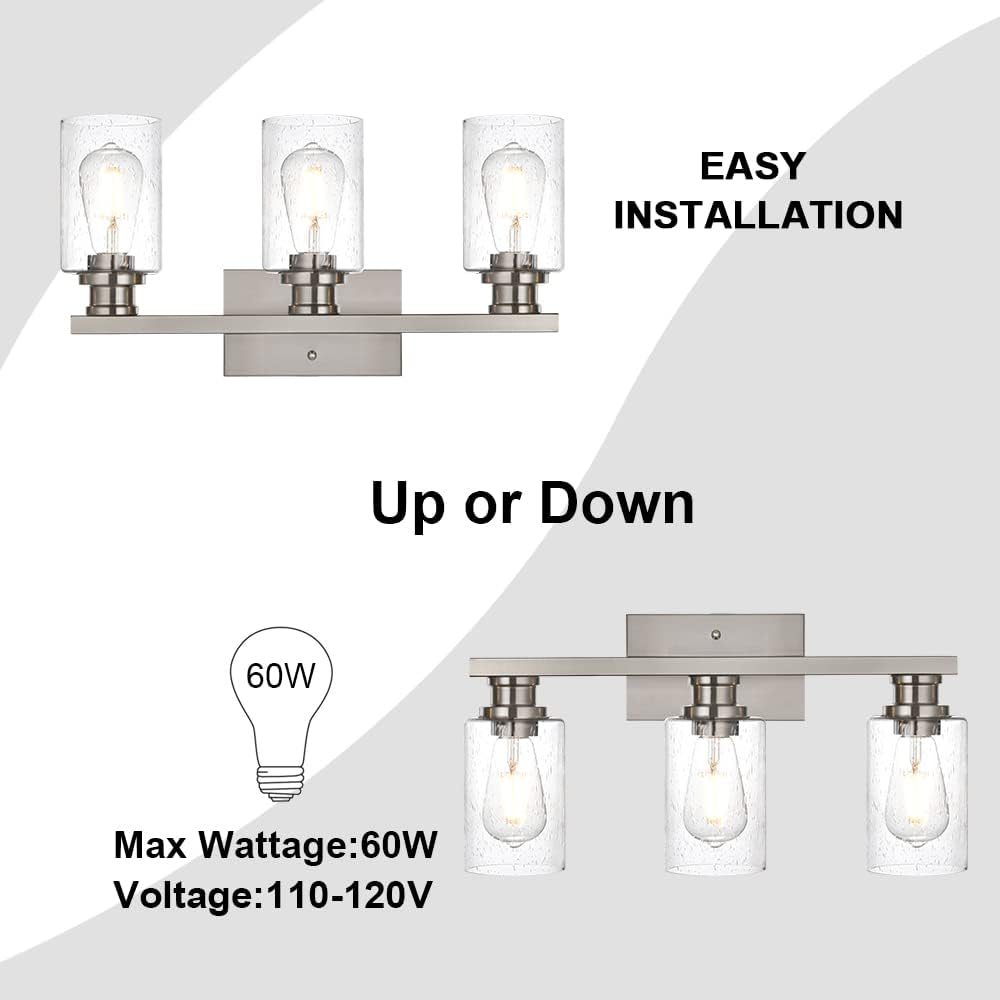 EASY INSTALLATION

Up or Down

60W

Max Wattage:60W
Voltage:110-120V