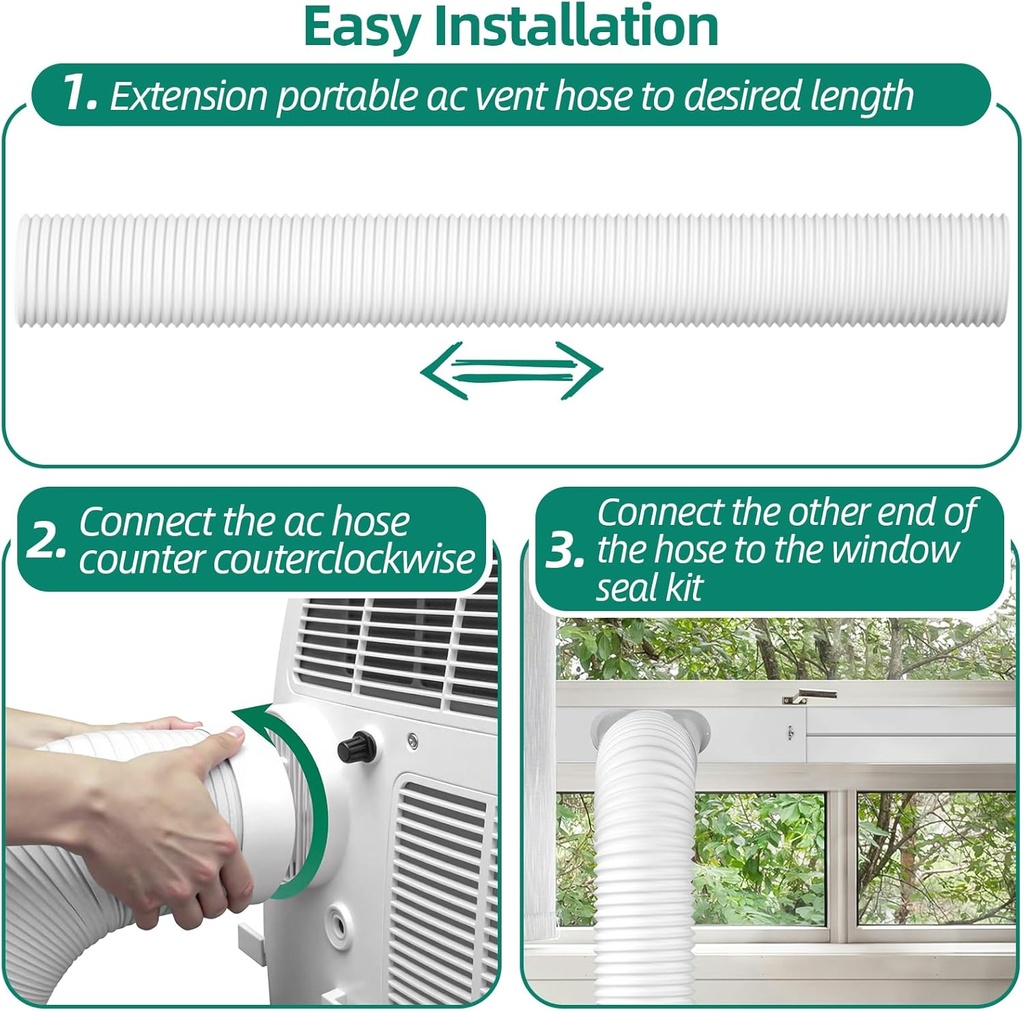 Easy Installation

1. Extension portable ac vent hose to desired length

2. Connect the ac hose counter couterclockwise

3. Connect the other end of the hose to the window seal kit