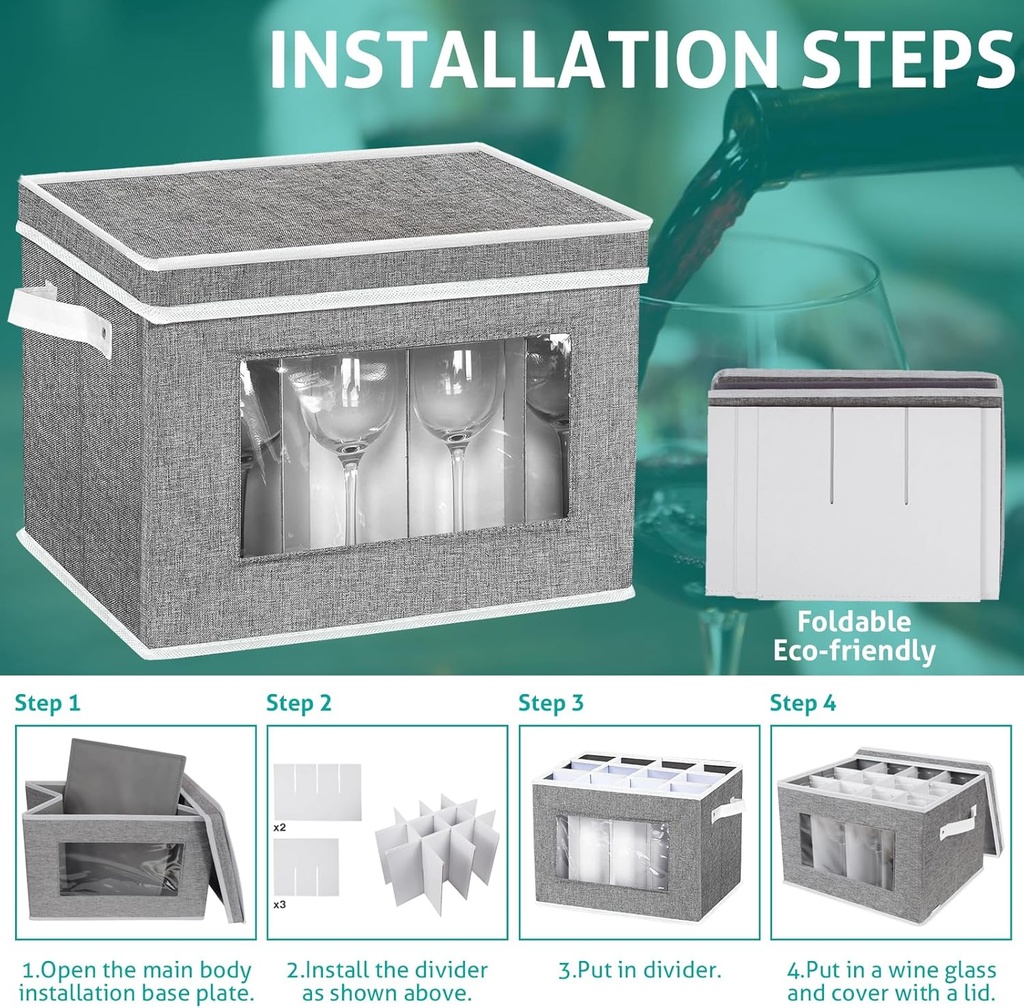 INSTALLATION STEPS

Foldable
Eco-friendly

Step 1

1.Open the main body installation base plate.

Step 2

x2

x3

2.Install the divider as shown above.

Step 3

3.Put in divider.

Step 4

4.Put in a wine glass and cover with a lid.