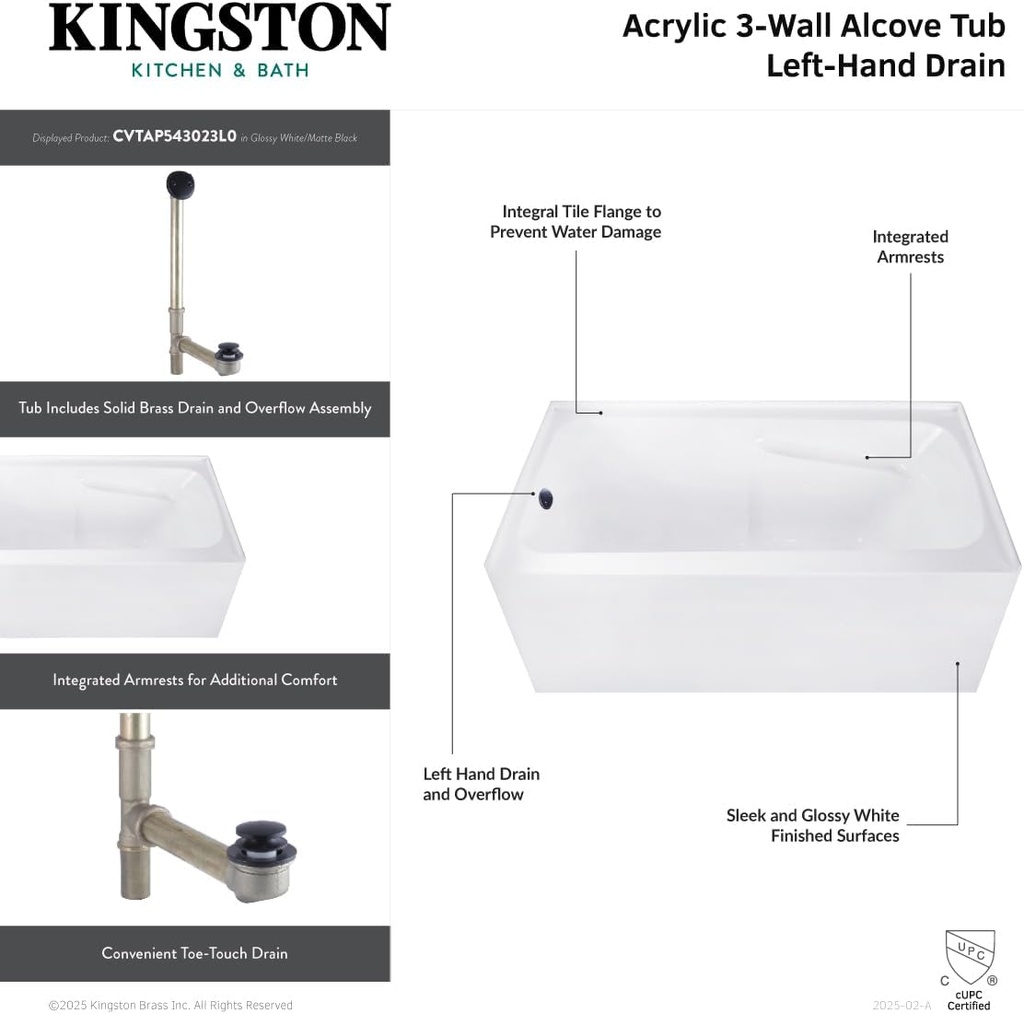 KINGSTON
KITCHEN & BATH

Acrylic 3-Wall Alcove Tub
Left-Hand Drain

Displayed Product: CVTAP543023L0 in Glossy White/Matte Black

Tub Includes Solid Brass Drain and Overflow Assembly

Integrated Armrests for Additional Comfort

Convenient Toe-Touch Drain

Integral Tile Flange to Prevent Water Damage

Integrated Armrests

Left Hand Drain and Overflow

Sleek and Glossy White Finished Surfaces

UPC
C ®
cUPC Certified

©2025 Kingston Brass Inc. All Rights Reserved

2025-02-A