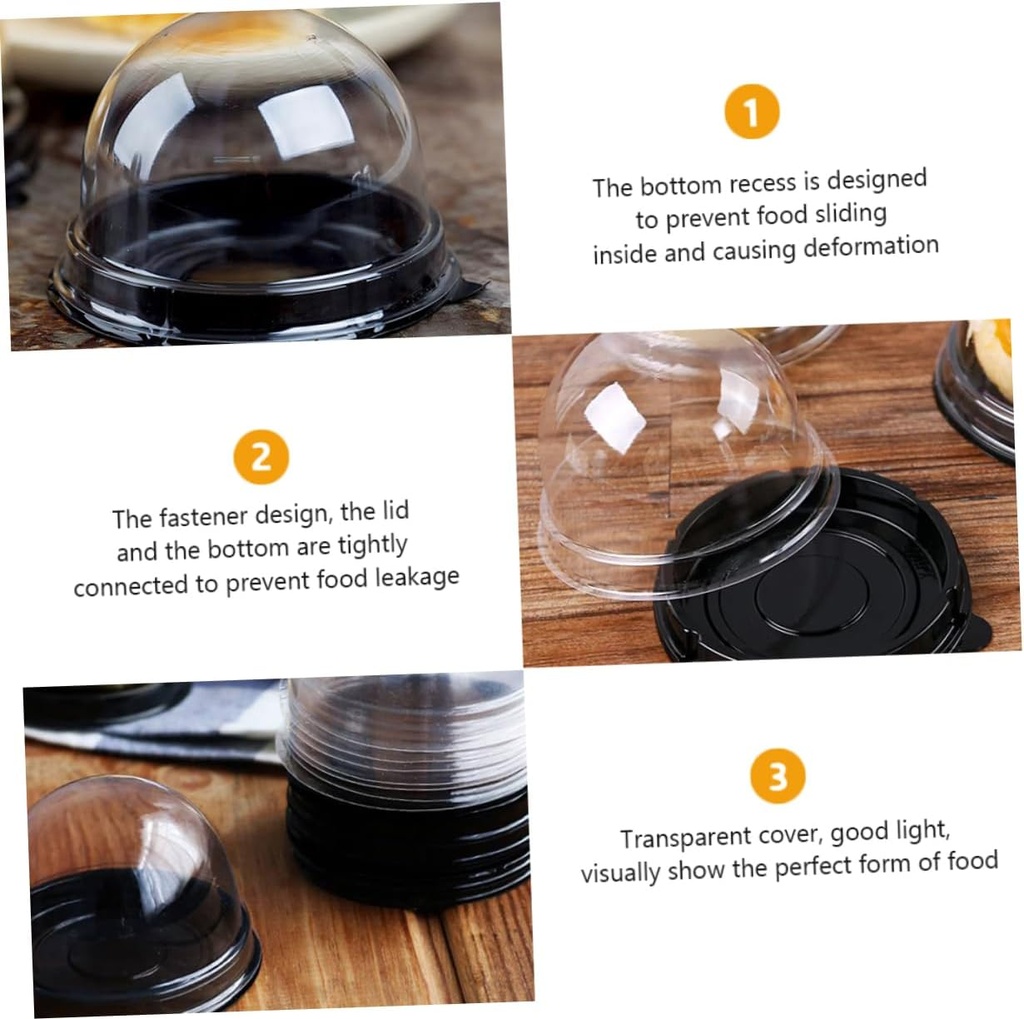 1

The bottom recess is designed to prevent food sliding inside and causing deformation

2

The fastener design, the lid and the bottom are tightly connected to prevent food leakage

3

Transparent cover, good light, visually show the perfect form of food