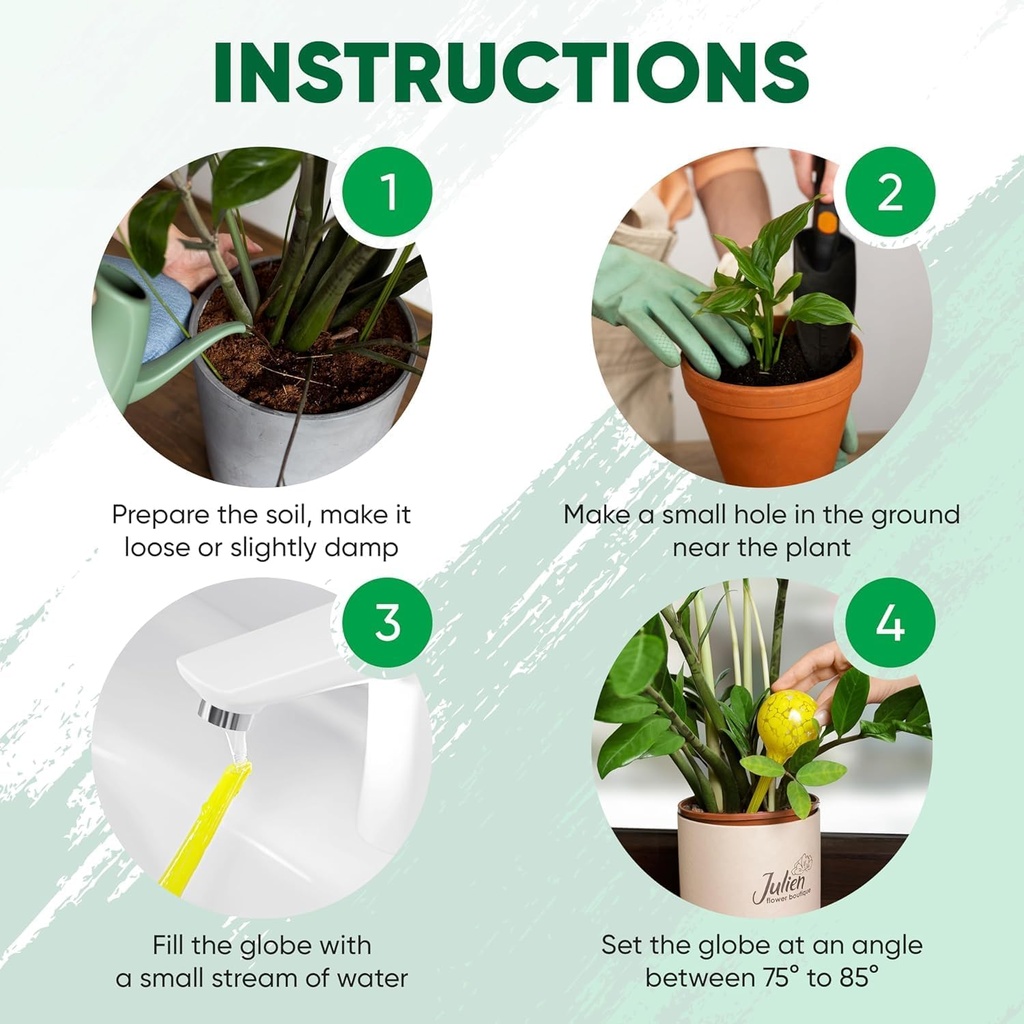 INSTRUCTIONS

1

Prepare the soil, make it loose or slightly damp

2

Make a small hole in the ground near the plant

3

Fill the globe with a small stream of water

4

Julien
flower boutique

Set the globe at an angle between 75° to 85°