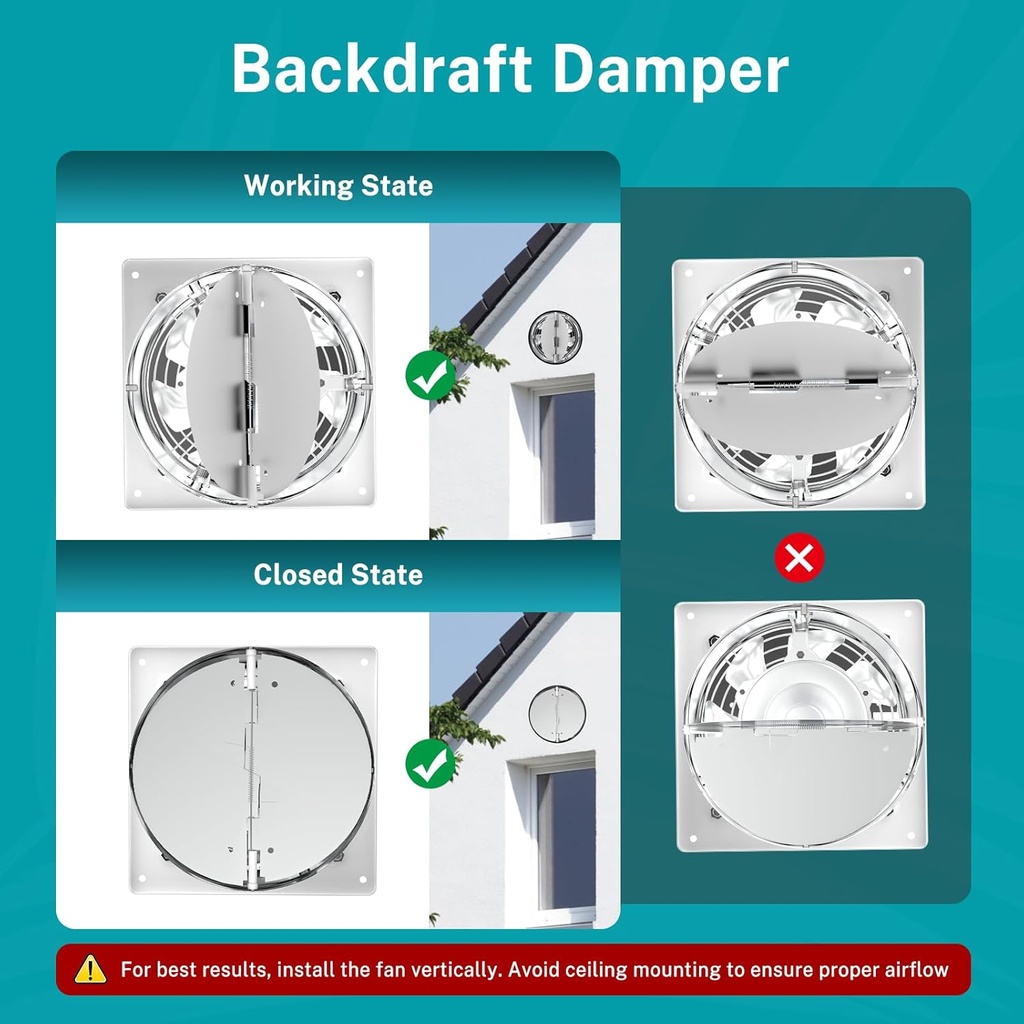 Backdraft Damper

Working State

Closed State

For best results, install the fan vertically. Avoid ceiling mounting to ensure proper airflow