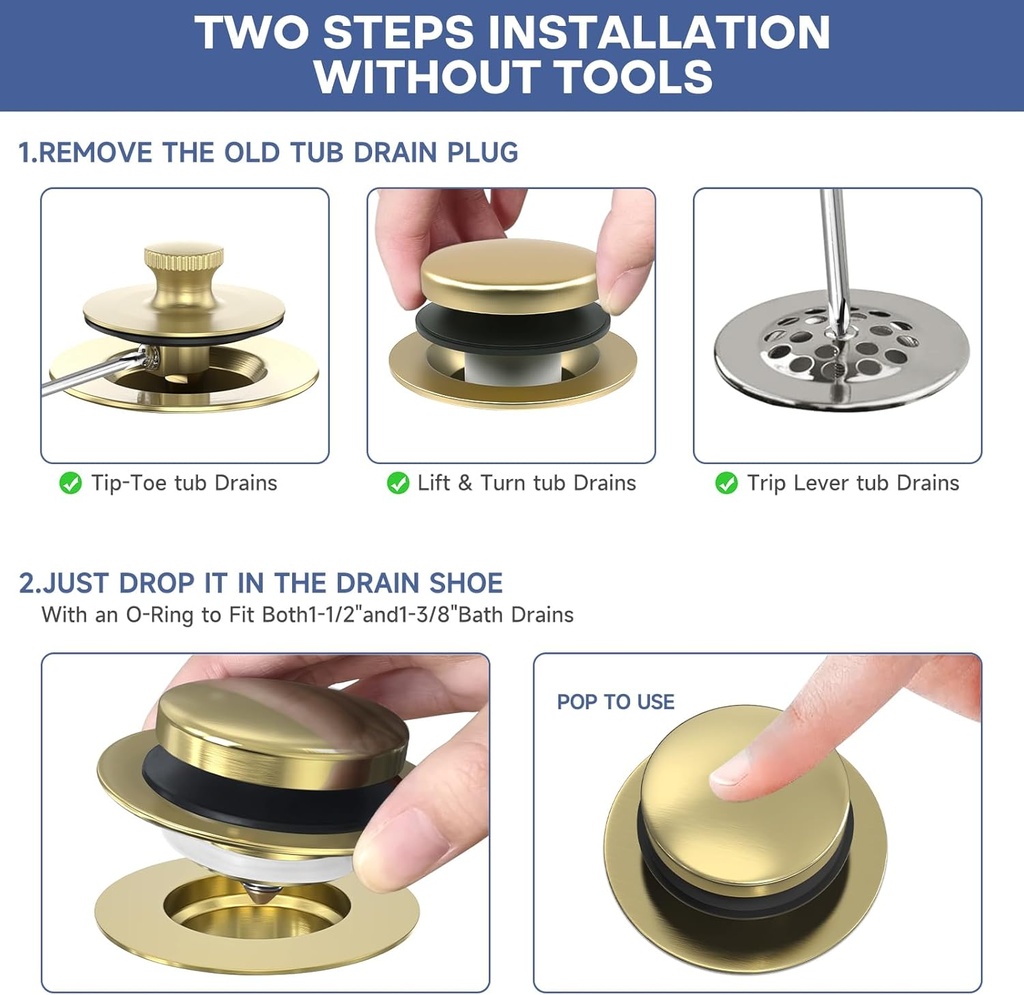 TWO STEPS INSTALLATION WITHOUT TOOLS

1.REMOVE THE OLD TUB DRAIN PLUG

Tip-Toe tub Drains

Lift & Turn tub Drains

Trip Lever tub Drains

2.JUST DROP IT IN THE DRAIN SHOE

With an O-Ring to Fit Both1-1/2"and1-3/8"Bath Drains

POP TO USE