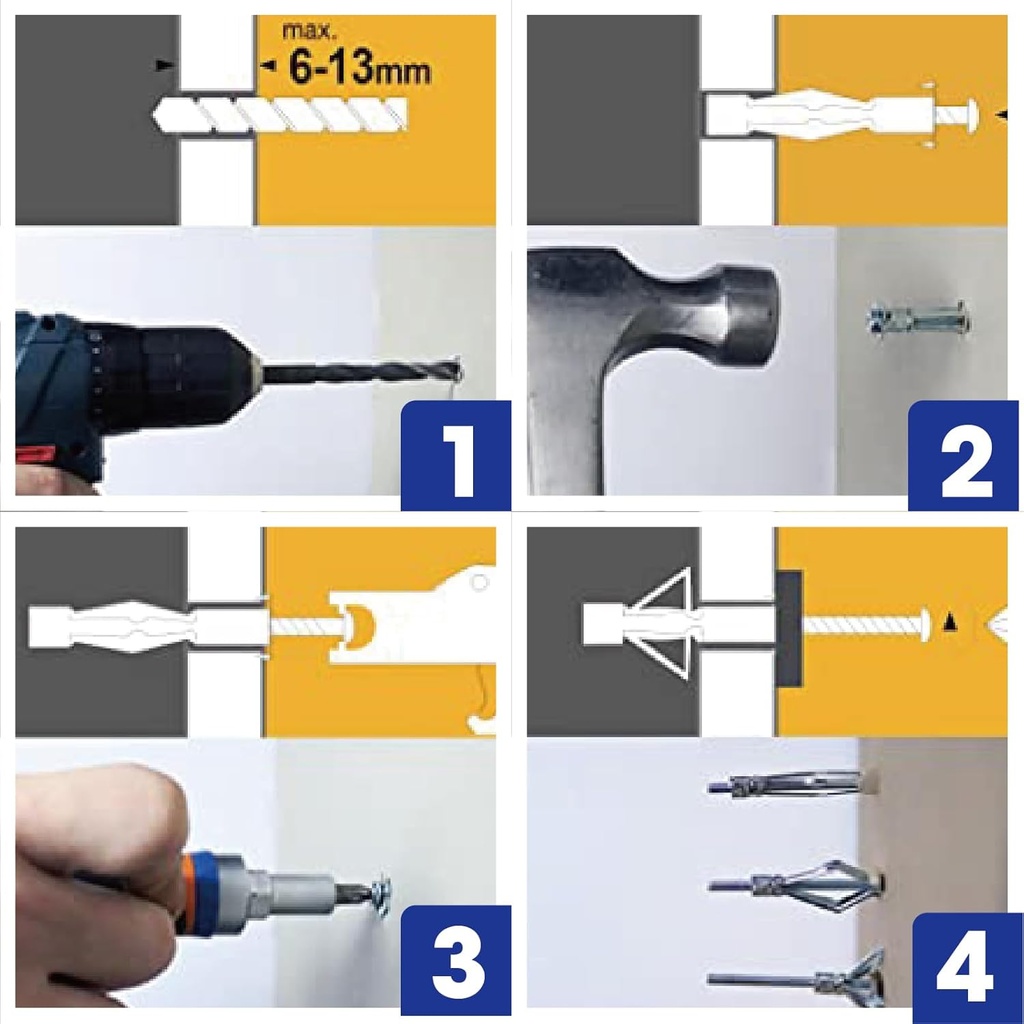 max.
6-13mm

1

2

3

4