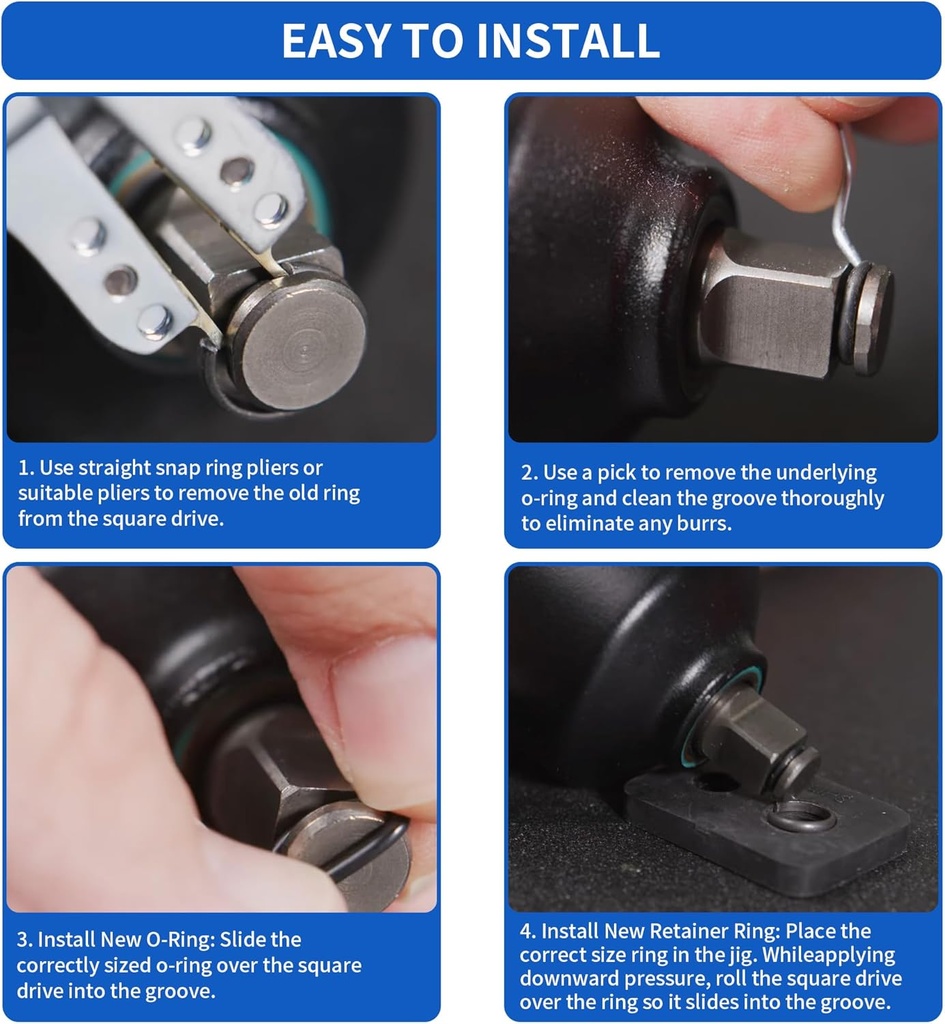 EASY TO INSTALL

1. Use straight snap ring pliers or suitable pliers to remove the old ring from the square drive.

2. Use a pick to remove the underlying o-ring and clean the groove thoroughly to eliminate any burrs.

3. Install New O-Ring: Slide the correctly sized o-ring over the square drive into the groove.

4. Install New Retainer Ring: Place the correct size ring in the jig. Whileapplying downward pressure, roll the square drive over the ring so it slides into the groove.