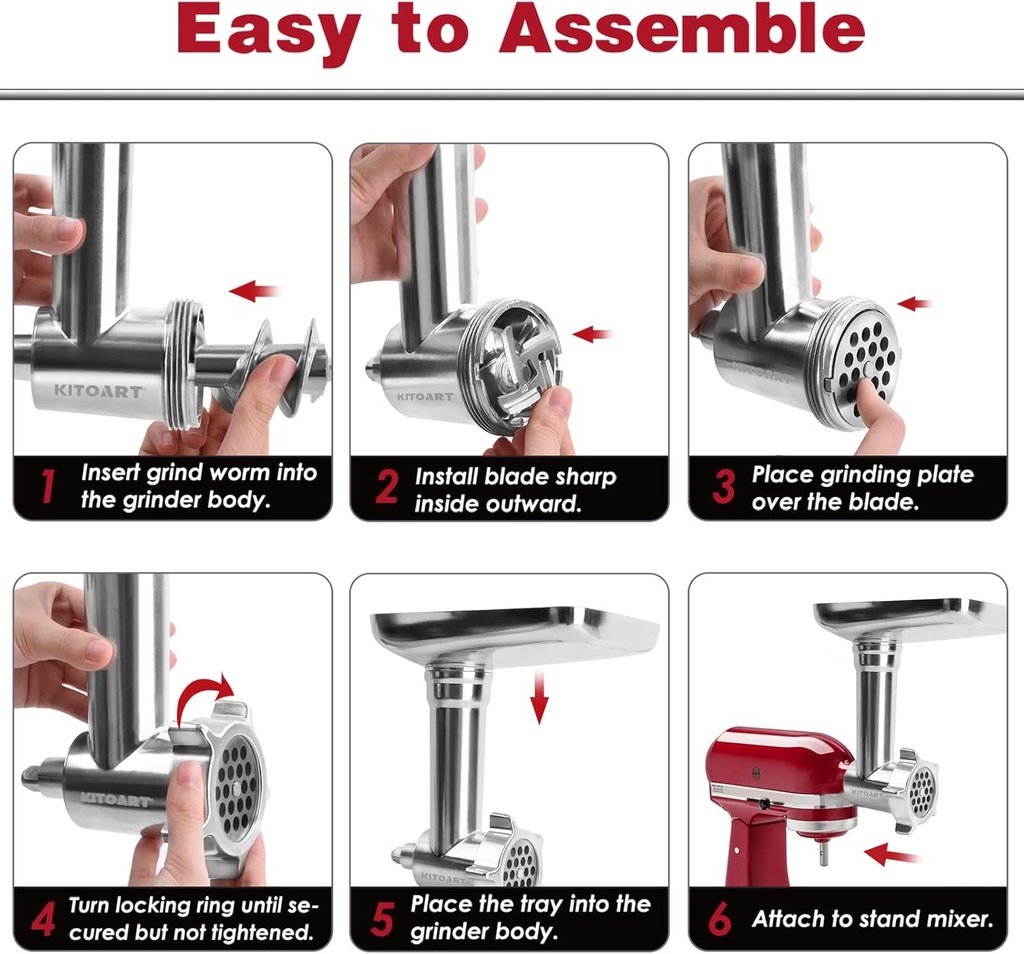 Easy to Assemble

KITOART

1 Insert grind worm into the grinder body.

KITOART

2 Install blade sharp inside outward.

KITOART

3 Place grinding plate over the blade.

KITOART

4 Turn locking ring until secured but not tightened.

KITOART

5 Place the tray into the grinder body.

KITOART

6 Attach to stand mixer.