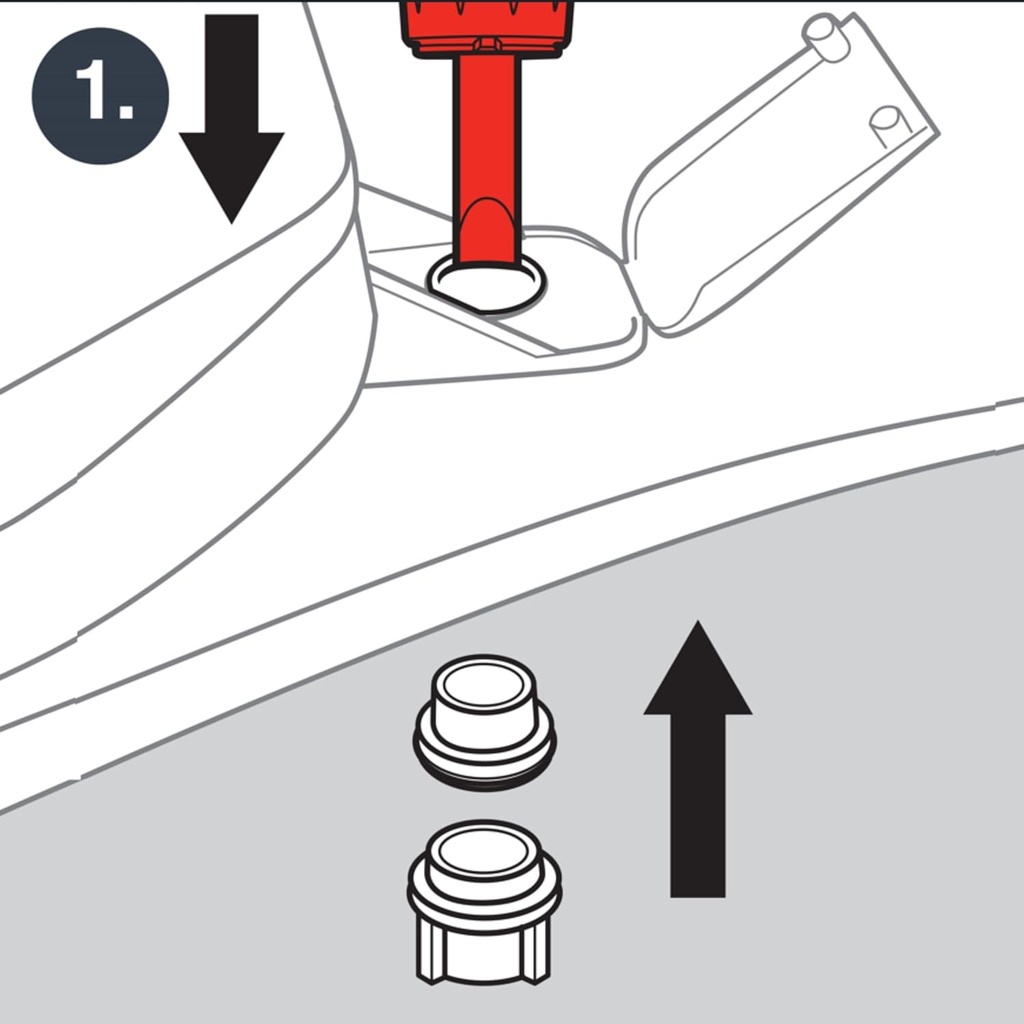 1.