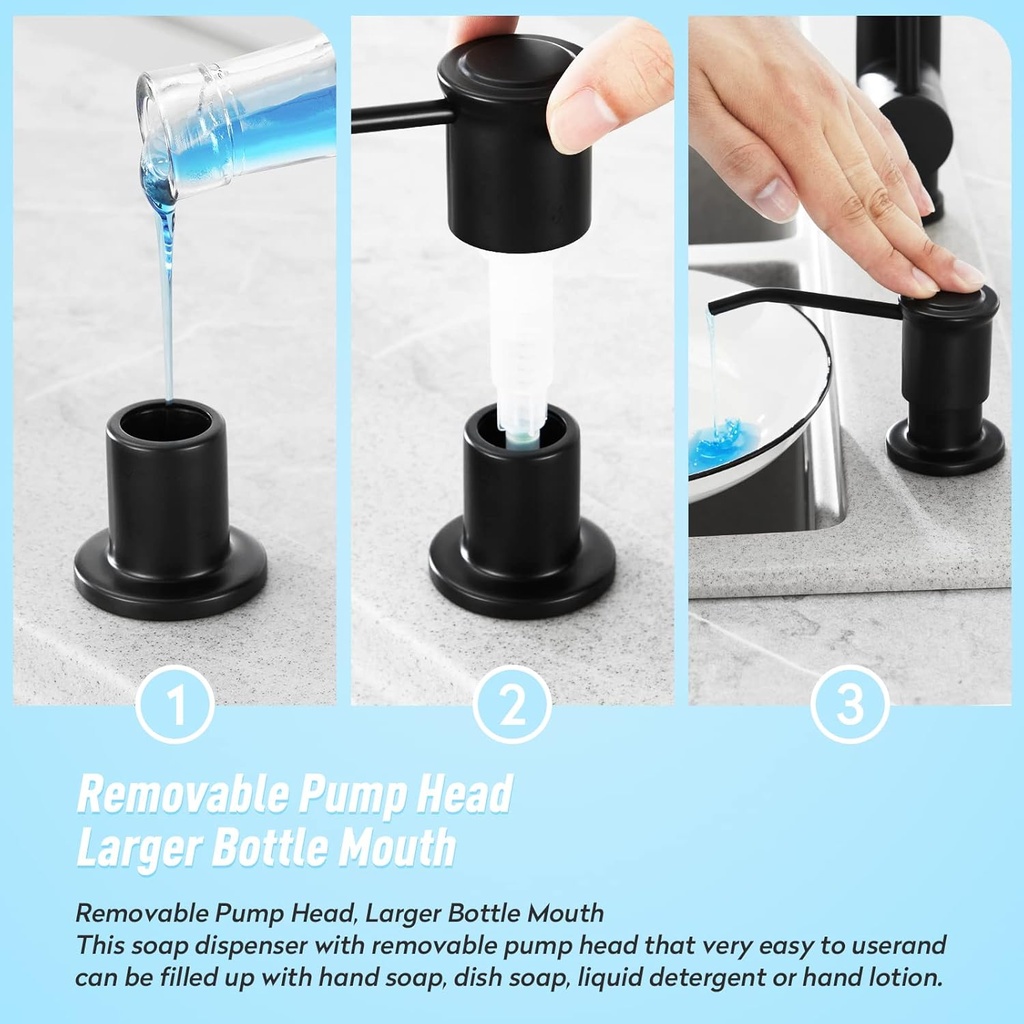 1

2

3

Removable Pump Head
Larger Bottle Mouth

Removable Pump Head, Larger Bottle Mouth
This soap dispenser with removable pump head that very easy to userand can be filled up with hand soap, dish soap, liquid detergent or hand lotion.