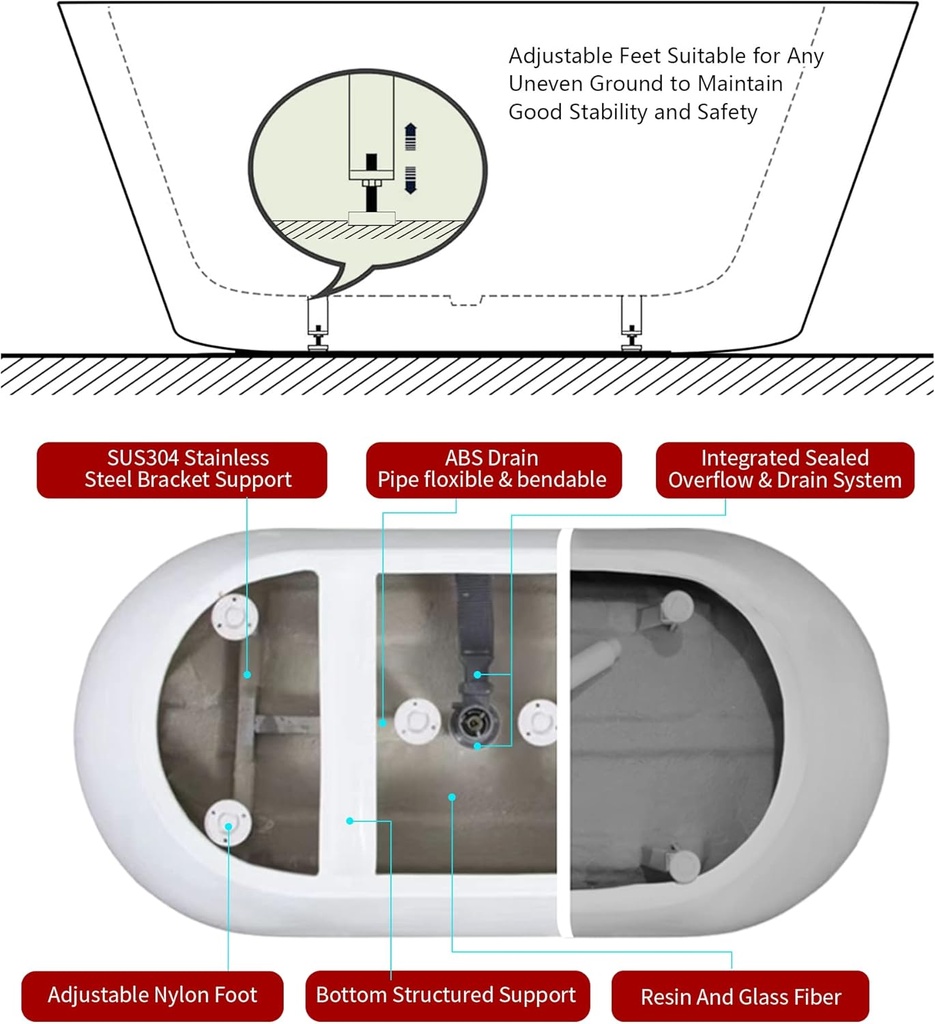 Adjustable Feet Suitable for Any Uneven Ground to Maintain Good Stability and Safety

SUS304 Stainless Steel Bracket Support

ABS Drain Pipe floxible & bendable

Integrated Sealed Overflow & Drain System

Adjustable Nylon Foot

Bottom Structured Support

Resin And Glass Fiber