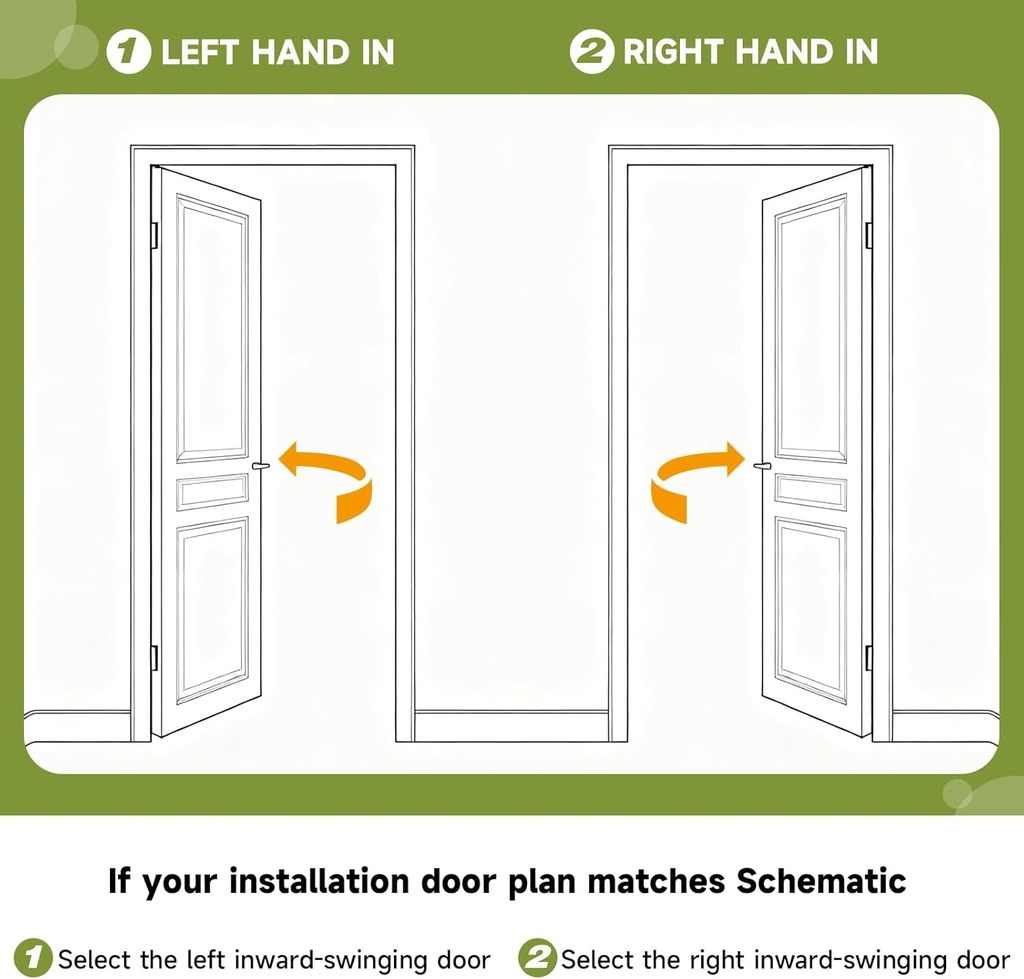 1 LEFT HAND IN

2 RIGHT HAND IN

If your installation door plan matches Schematic

1 Select the left inward-swinging door

2 Select the right inward-swinging door