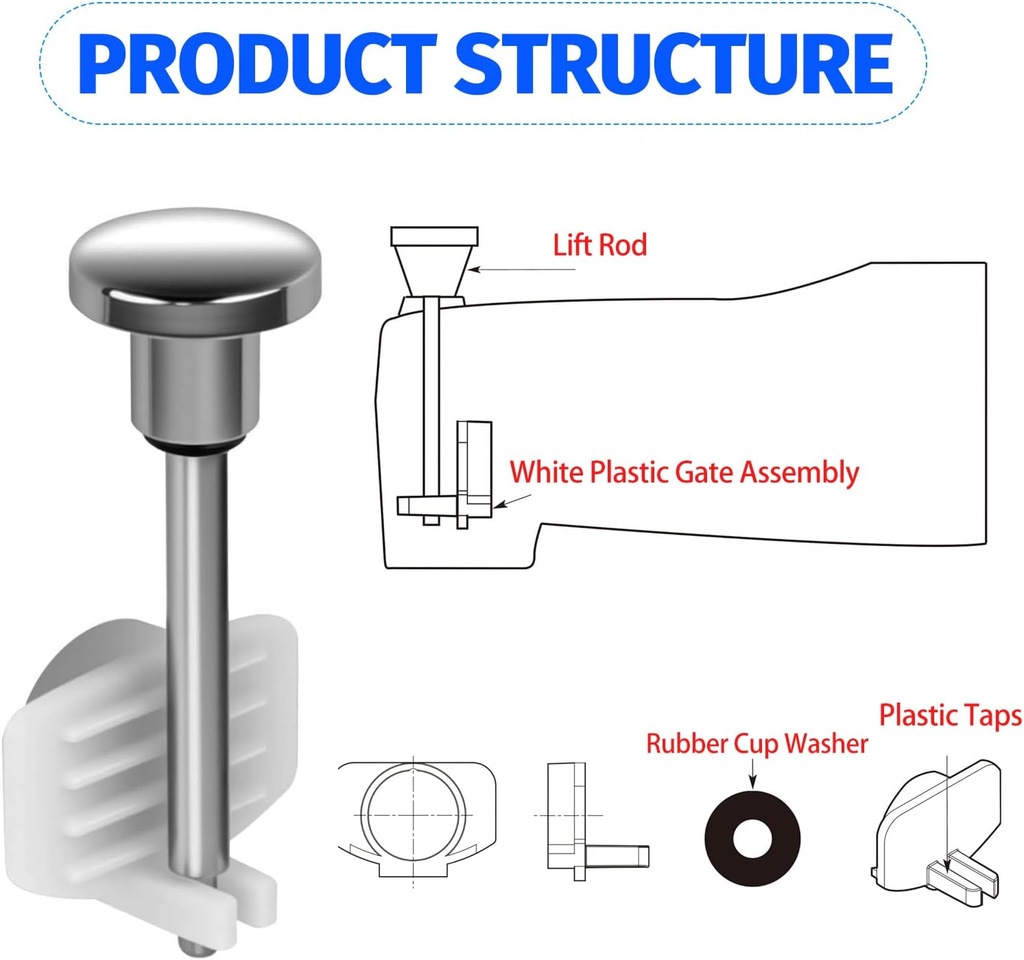 PRODUCT STRUCTURE

Lift Rod

White Plastic Gate Assembly

Rubber Cup Washer

Plastic Taps