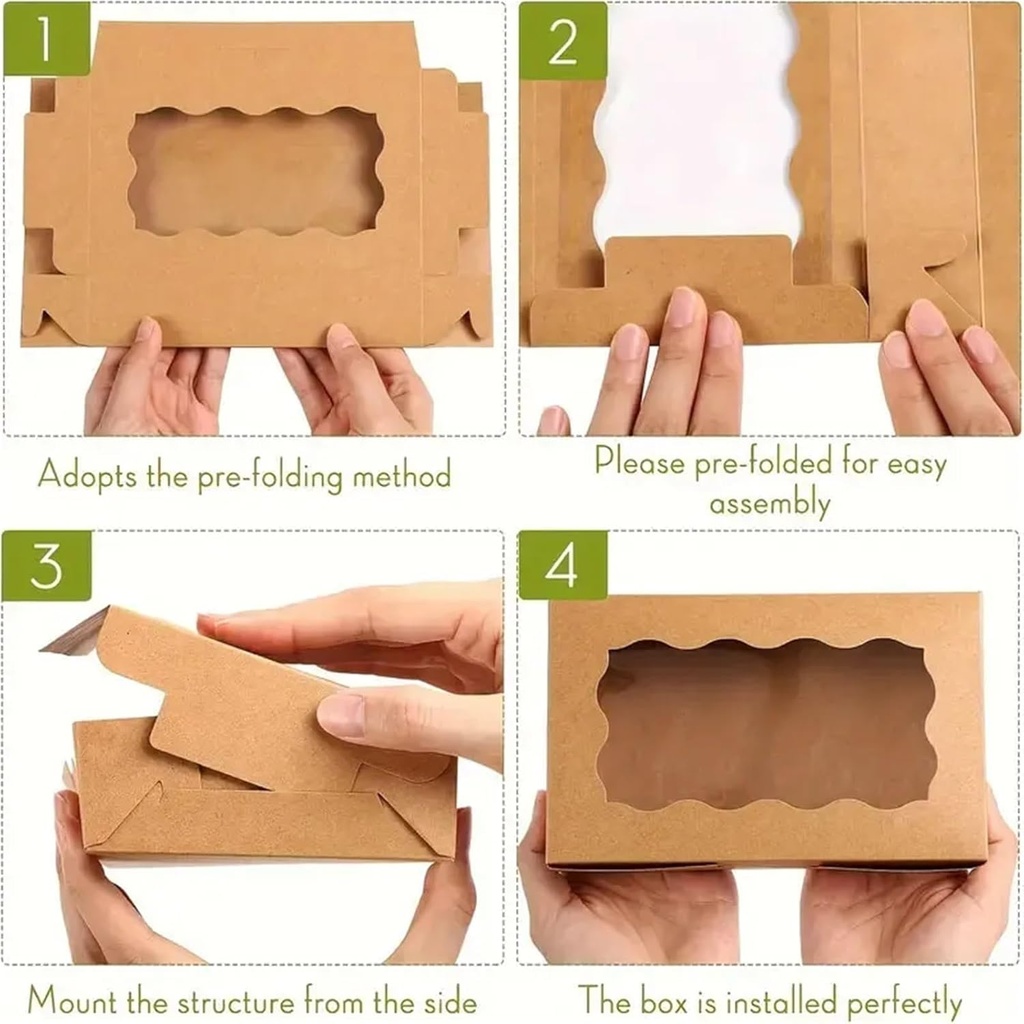 1

Adopts the pre-folding method

2

Please pre-folded for easy assembly

3

Mount the structure from the side

4

The box is installed perfectly