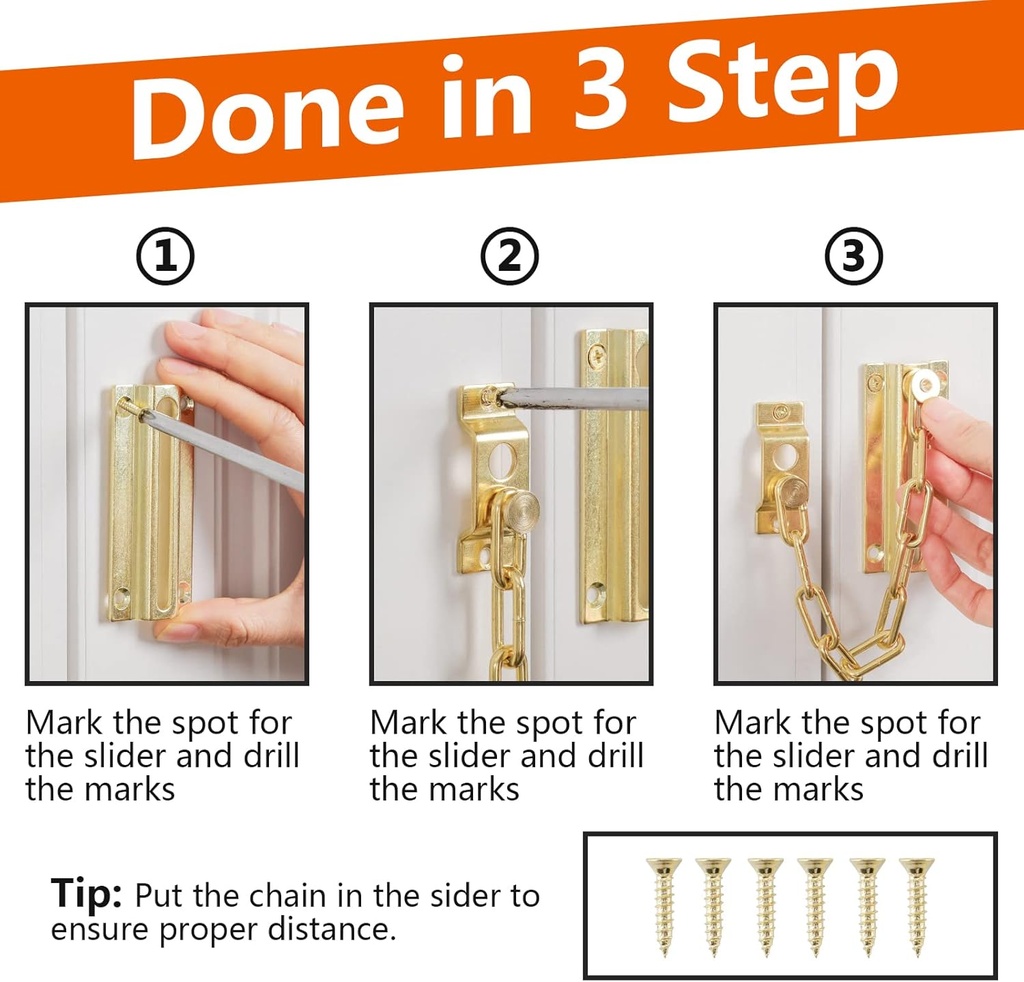 Done in 3 Step

①

Mark the spot for the slider and drill the marks

②

Mark the spot for the slider and drill the marks

③

Mark the spot for the slider and drill the marks

Tip: Put the chain in the sider to ensure proper distance.