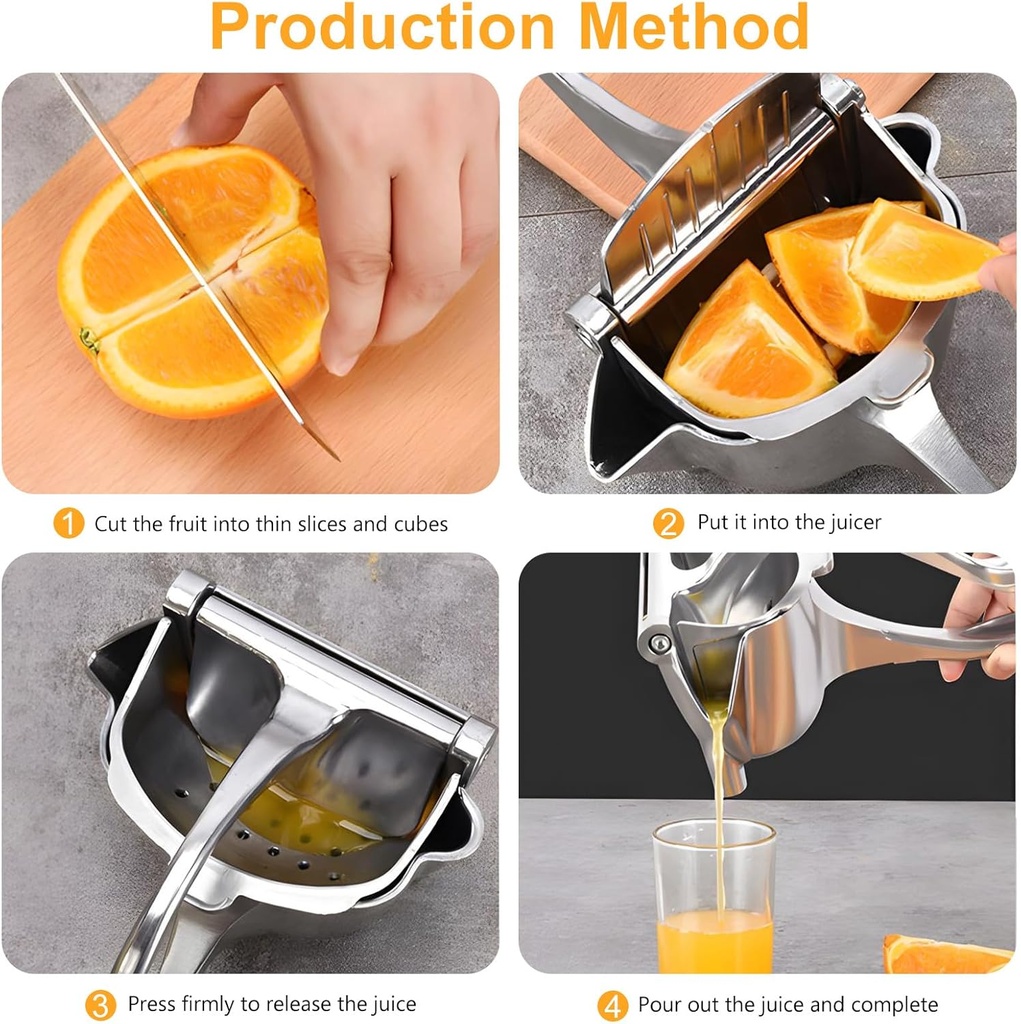 Production Method

1 Cut the fruit into thin slices and cubes

2 Put it into the juicer

3 Press firmly to release the juice

4 Pour out the juice and complete