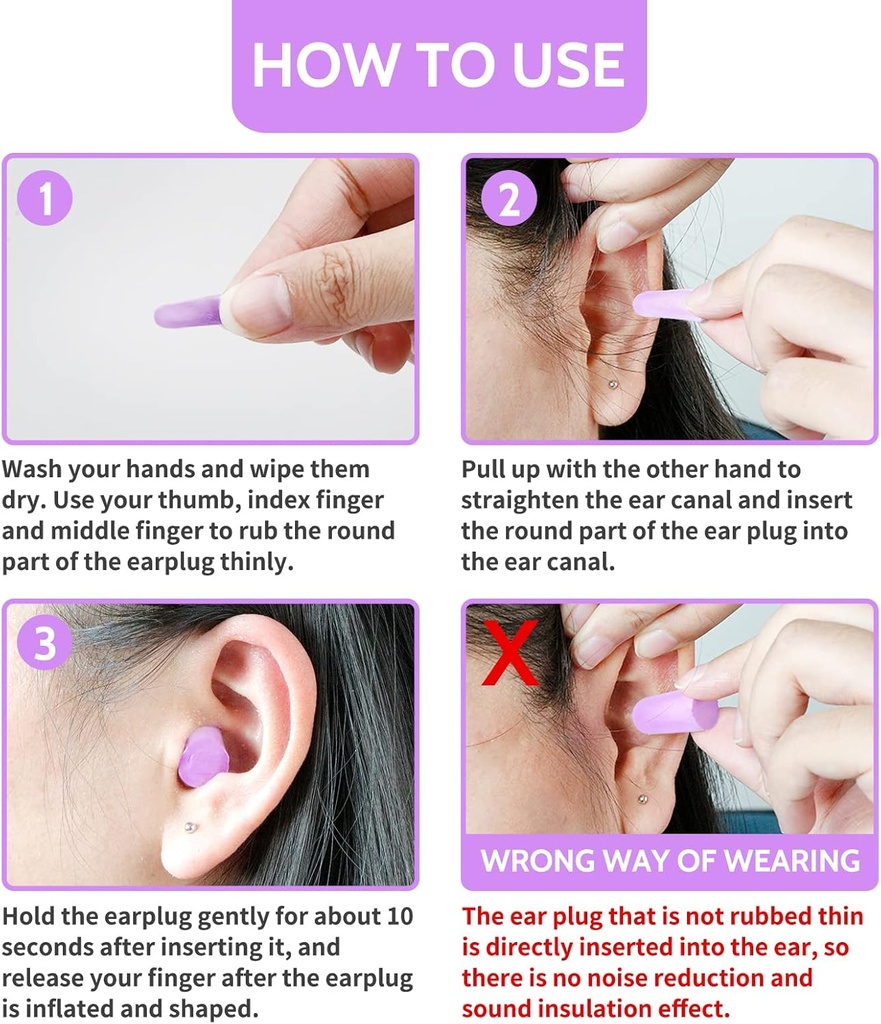 HOW TO USE

1

Wash your hands and wipe them dry. Use your thumb, index finger and middle finger to rub the round part of the earplug thinly.

2

Pull up with the other hand to straighten the ear canal and insert the round part of the ear plug into the ear canal.

3

Hold the earplug gently for about 10 seconds after inserting it, and release your finger after the earplug is inflated and shaped.

X

WRONG WAY OF WEARING

The ear plug that is not rubbed thin is directly inserted into the ear, so there is no noise reduction and sound insulation effect.