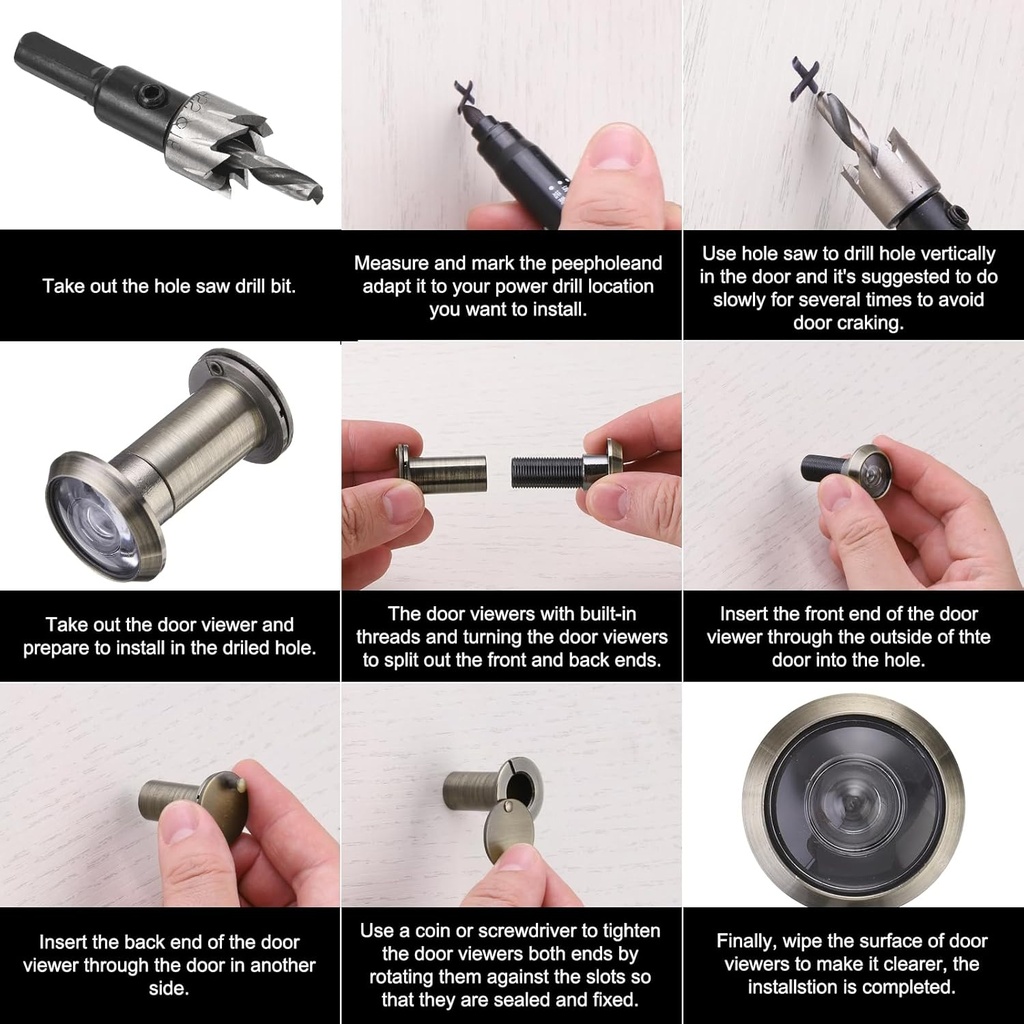 Take out the hole saw drill bit.

Measure and mark the peepholeand adapt it to your power drill location you want to install.

Use hole saw to drill hole vertically in the door and it's suggested to do slowly for several times to avoid door craking.

Take out the door viewer and prepare to install in the driled hole.

The door viewers with built-in threads and turning the door viewers to split out the front and back ends.

Insert the front end of the door viewer through the outside of thte door into the hole.

Insert the back end of the door viewer through the door in another side.

Use a coin or screwdriver to tighten the door viewers both ends by rotating them against the slots so that they are sealed and fixed.

Finally, wipe the surface of door viewers to make it clearer, the installstion is completed.