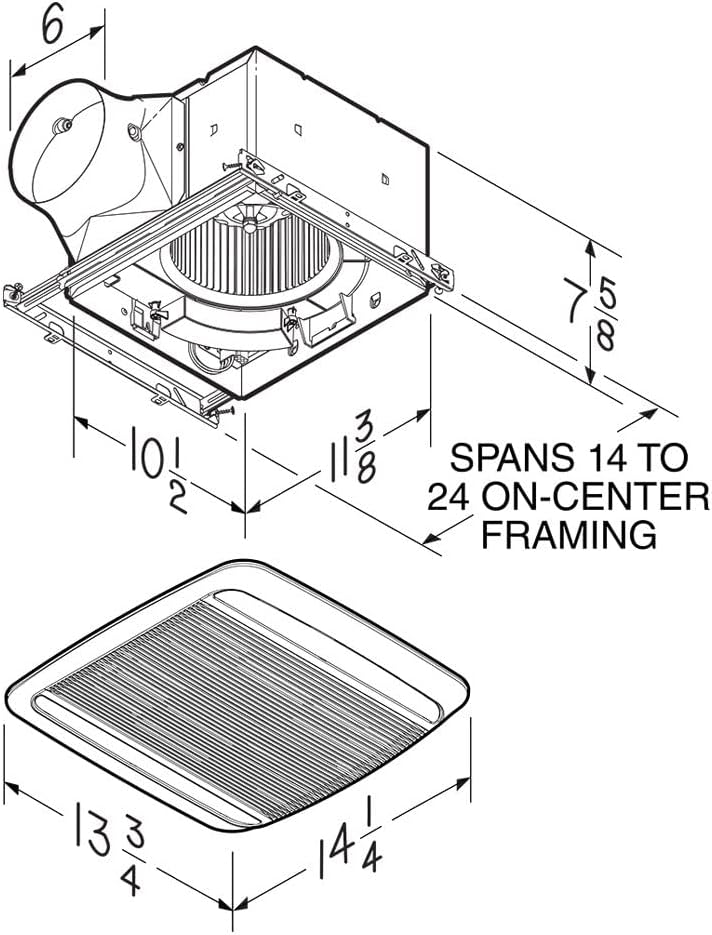 6

$7\frac{5}{8}$

$10\frac{1}{2}$

$11\frac{3}{8}$

SPANS 14 TO 24 ON-CENTER FRAMING

$13\frac{3}{4}$

$14\frac{1}{4}$