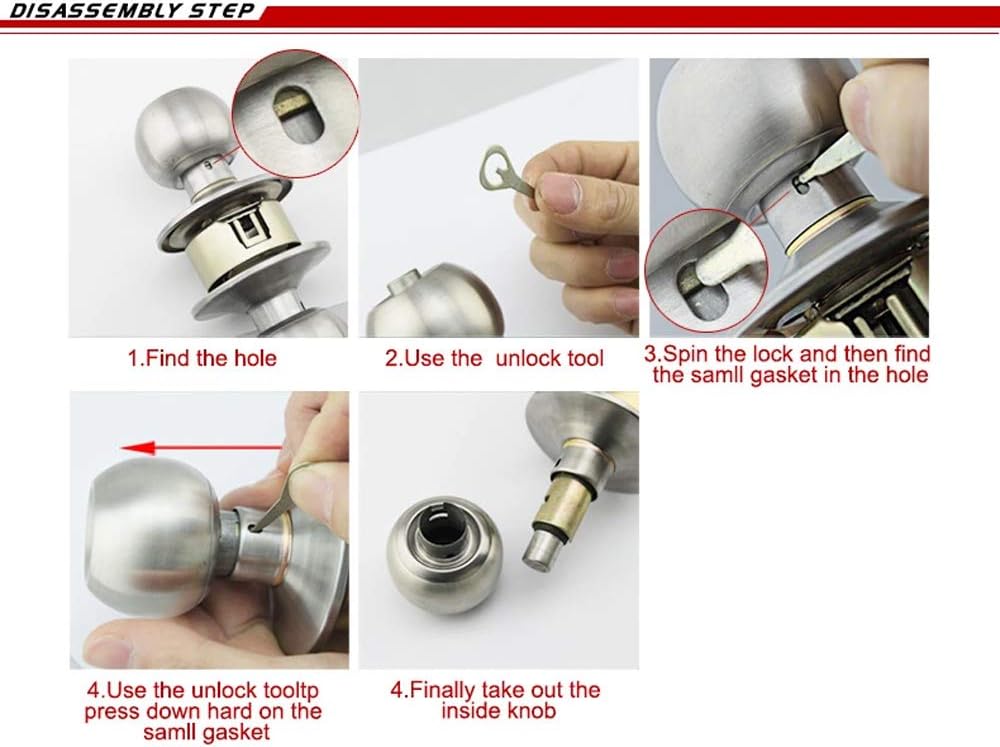 DISASSEMBLY STEP

1.Find the hole

2.Use the unlock tool

3.Spin the lock and then find the samll gasket in the hole

4.Use the unlock tooltp press down hard on the samll gasket

4.Finally take out the inside knob